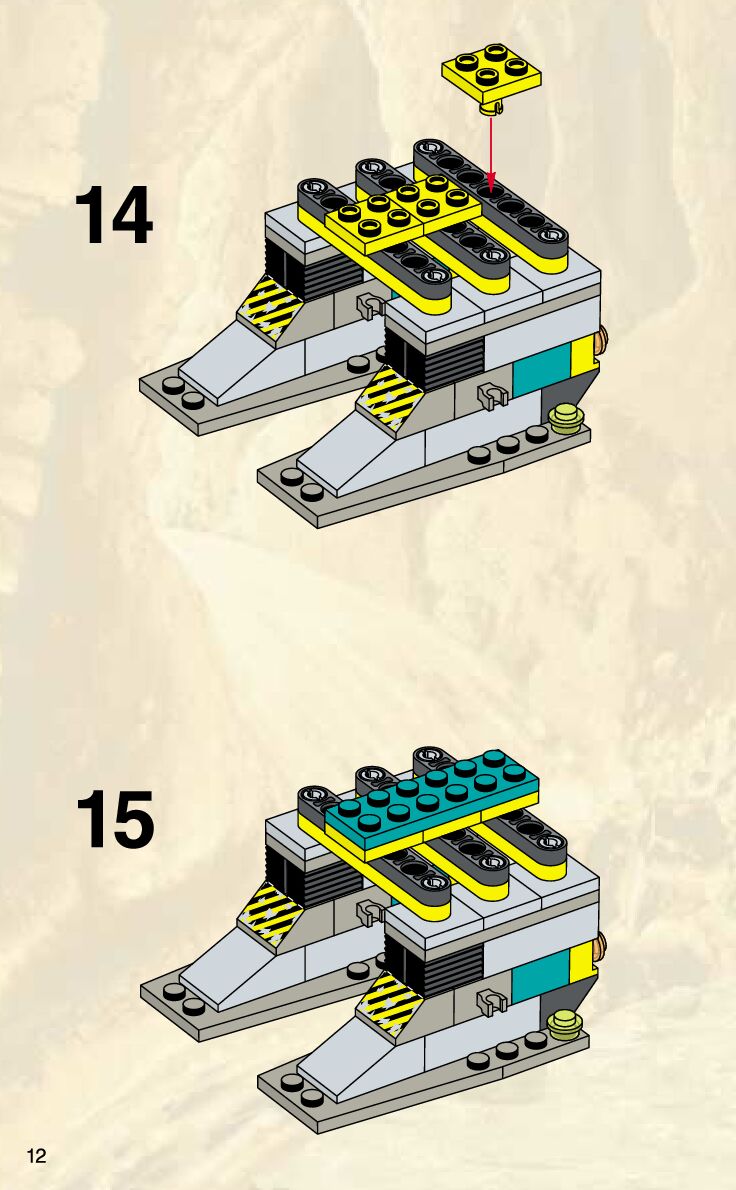 14

15

12