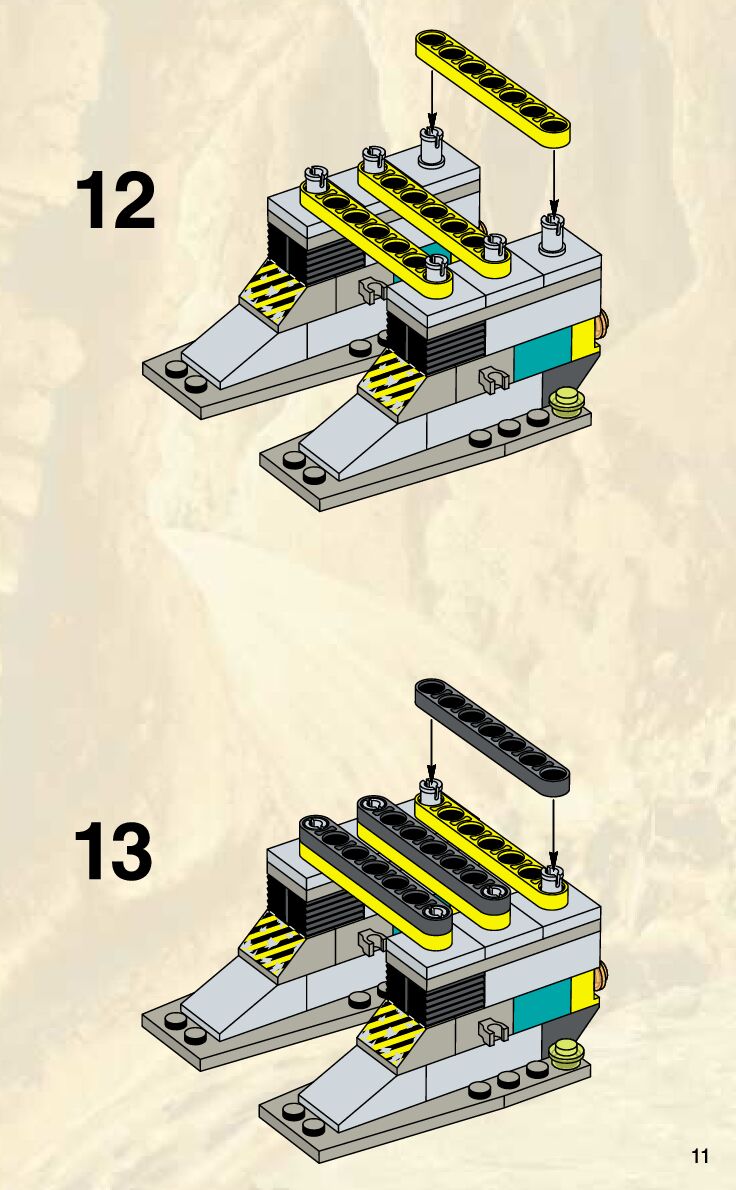 12

13

11