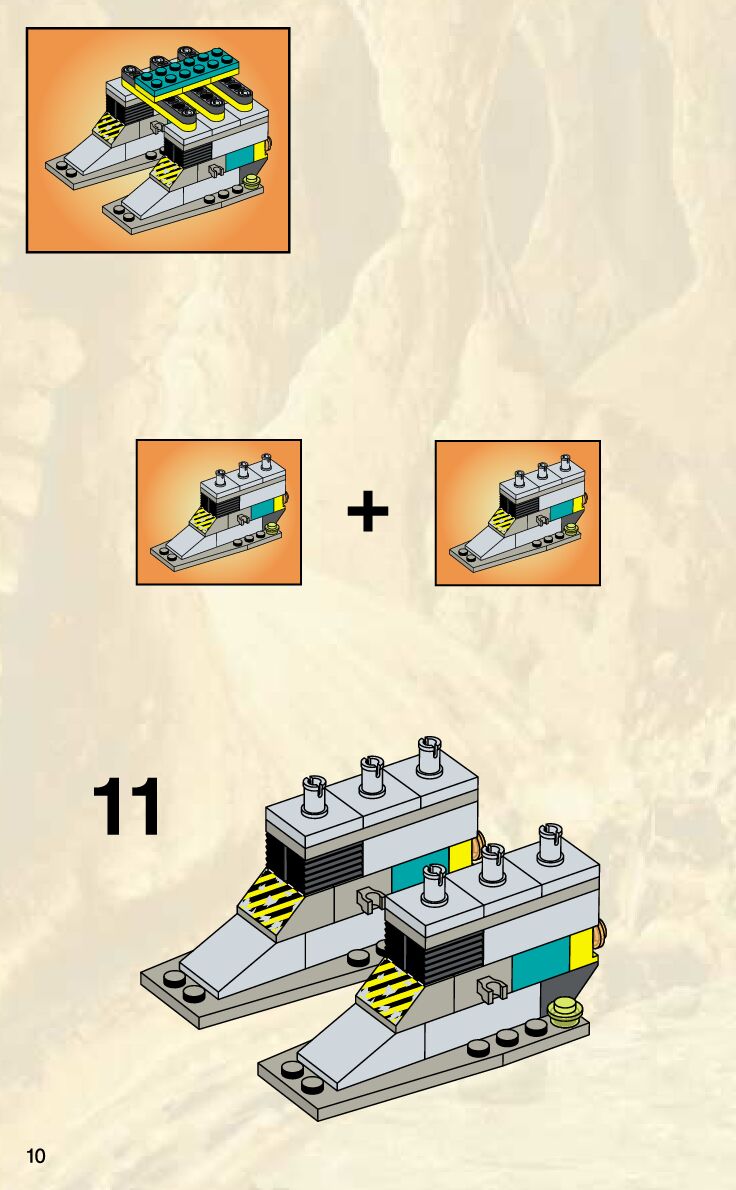 +

11

10