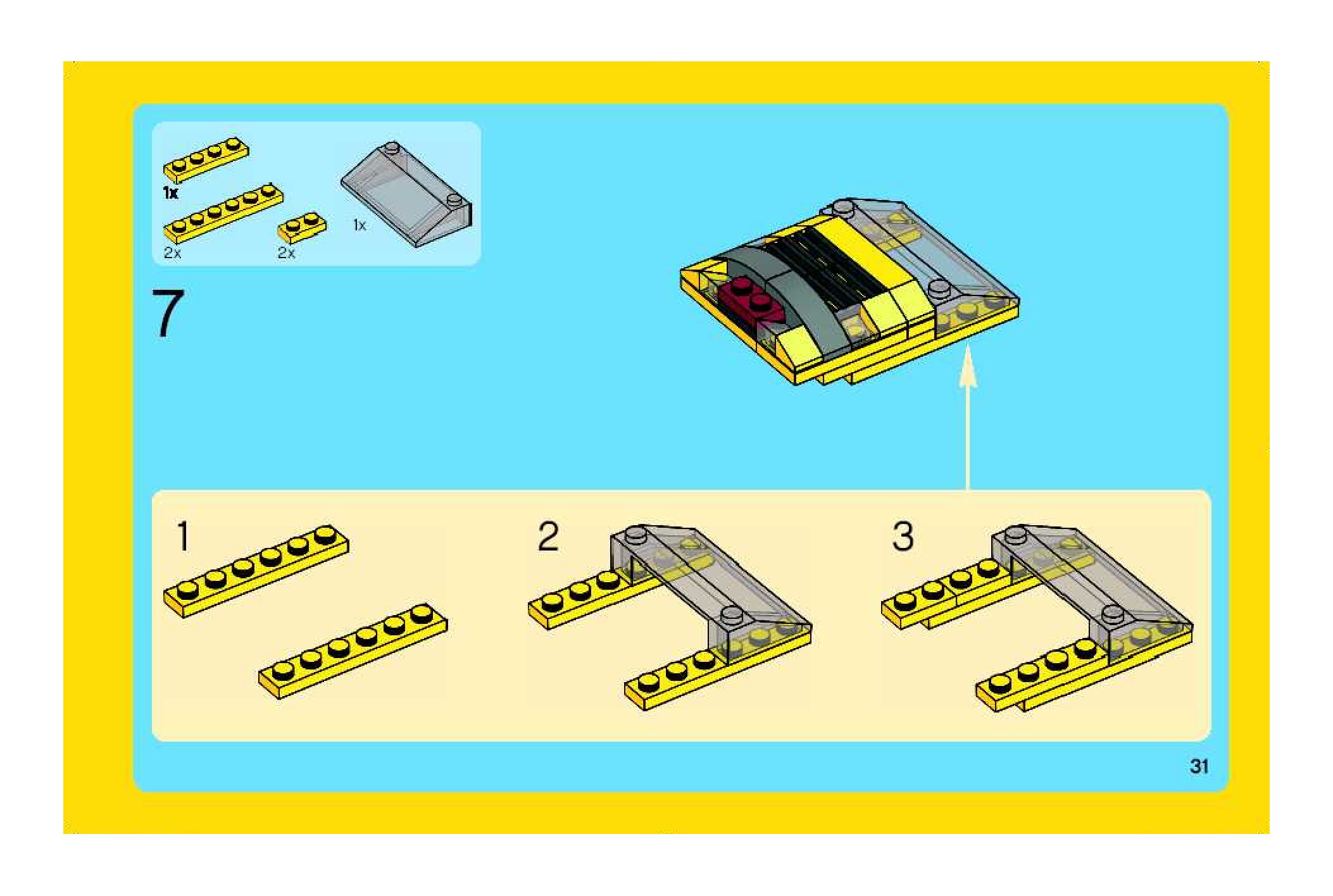 1x
2x
2x
1x
7
1
2
3
31