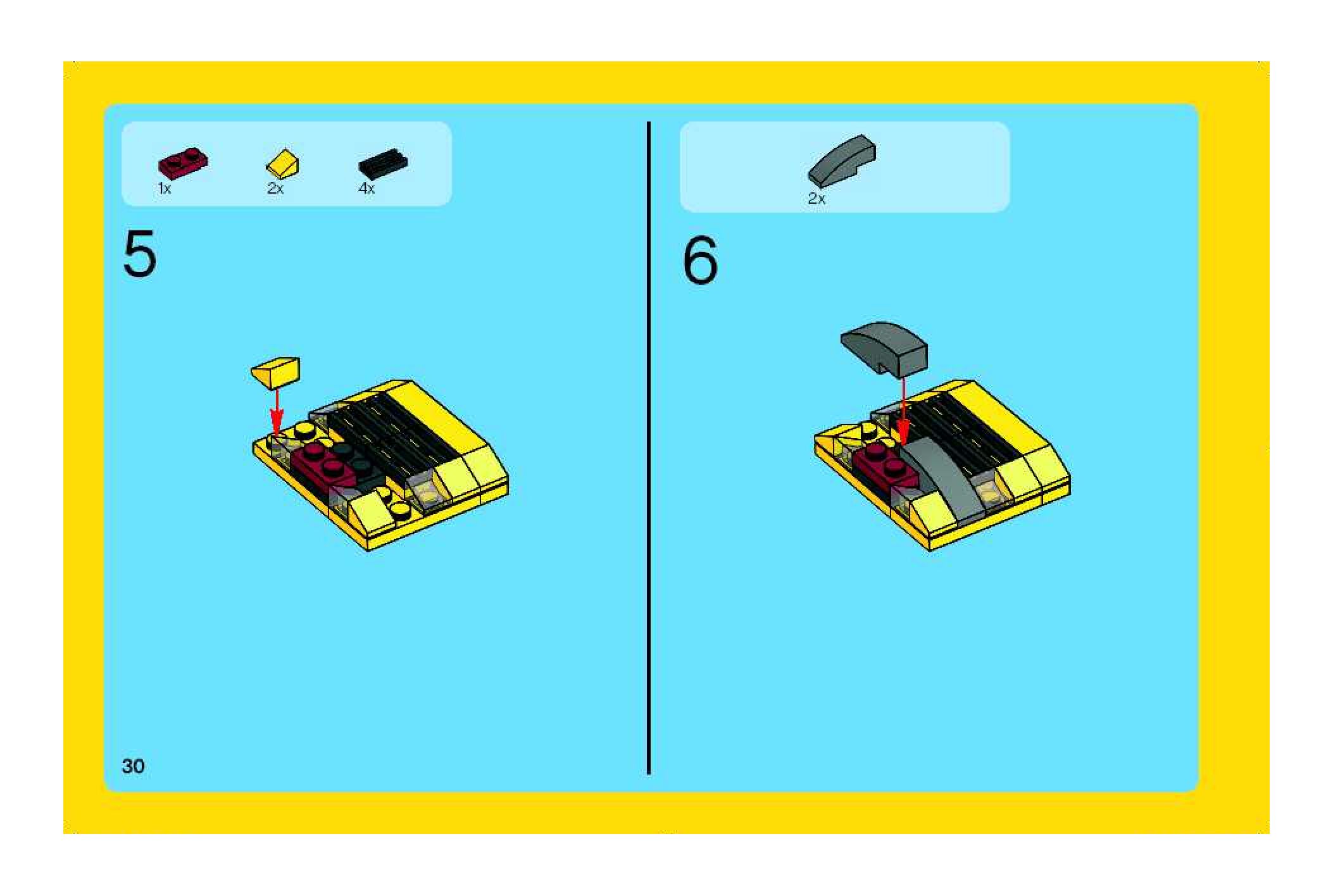 1x

2x

4x

5

2x

6

30