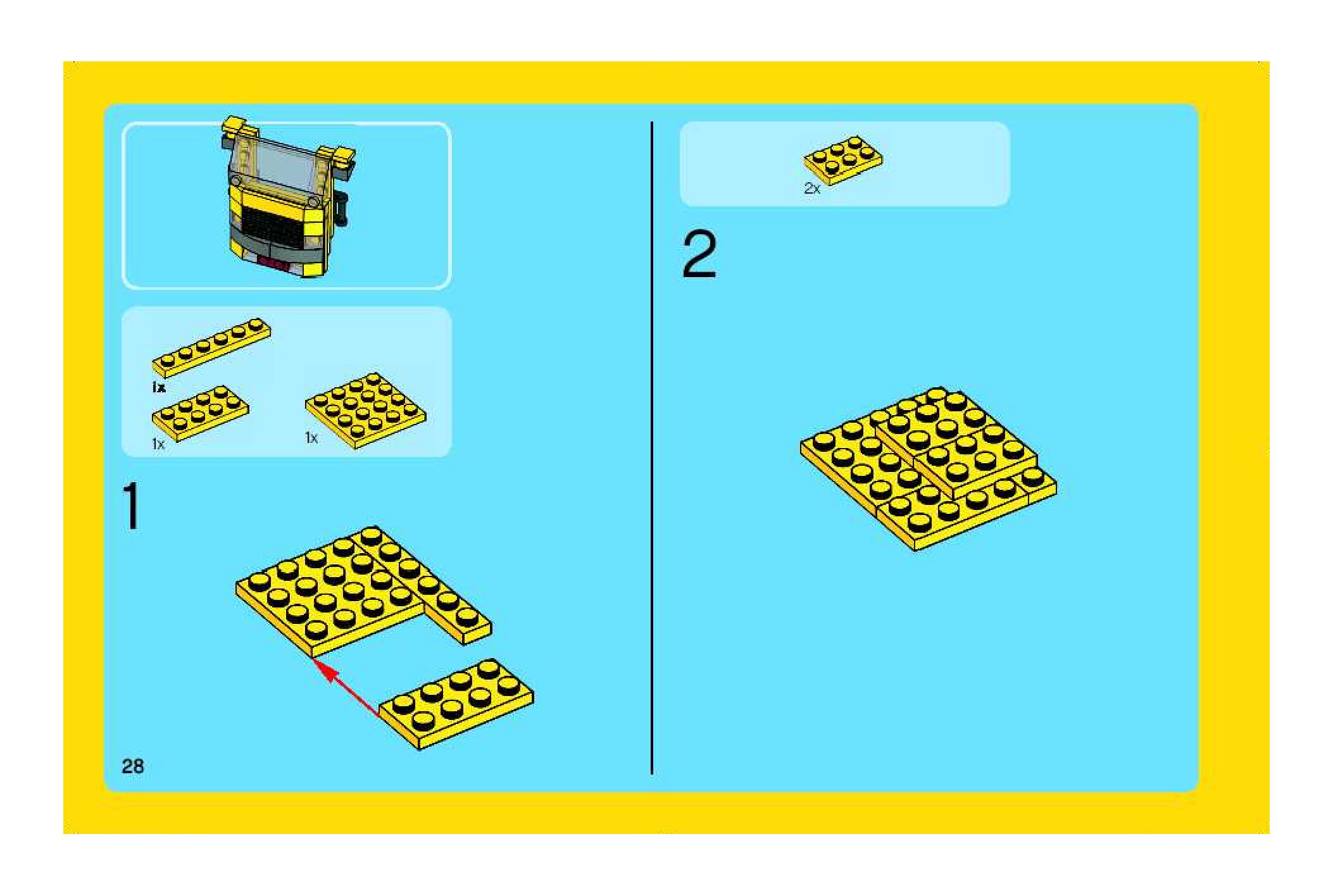 1x

1x

1x

1

28

2x

2