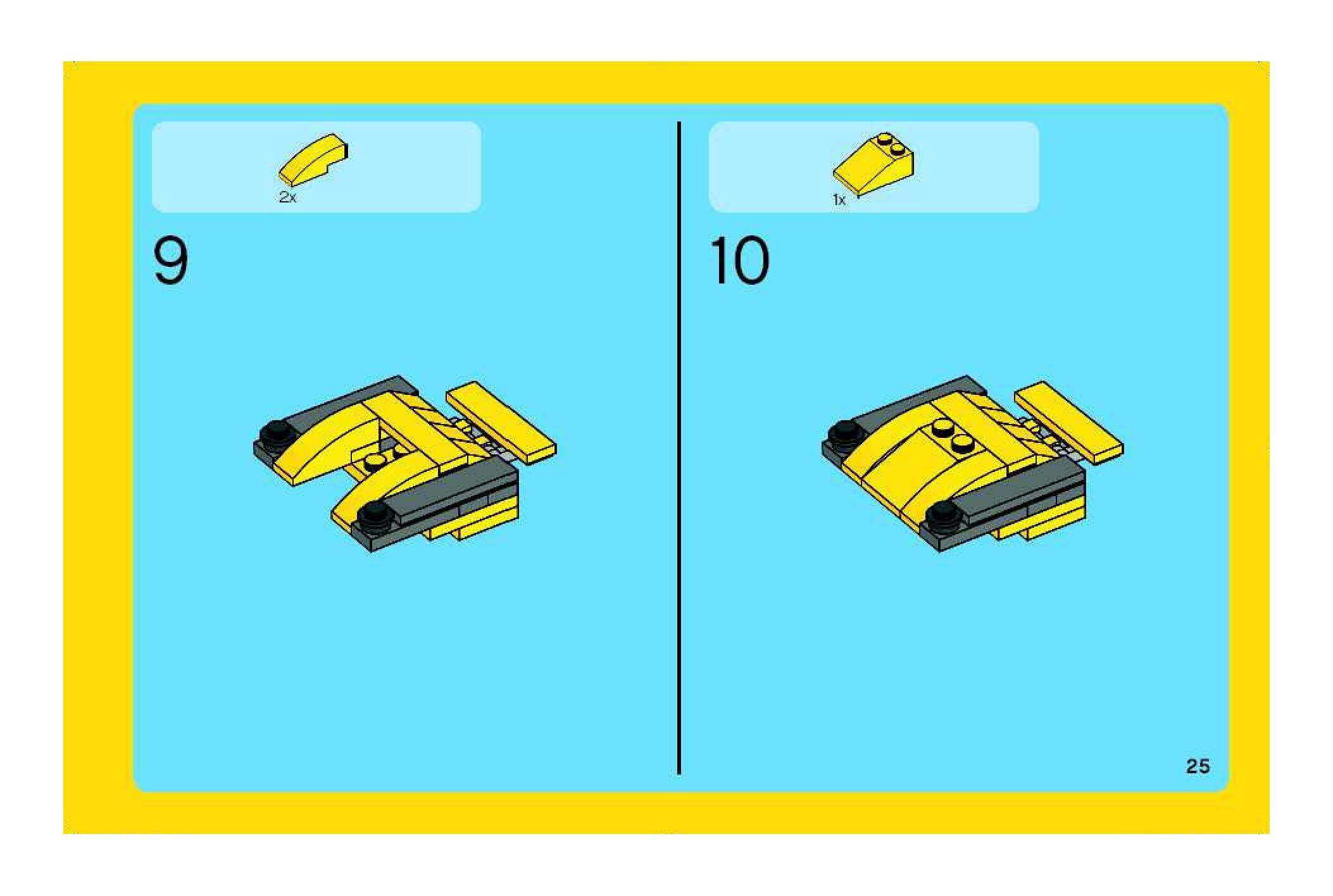 2x

9

1x

10

25