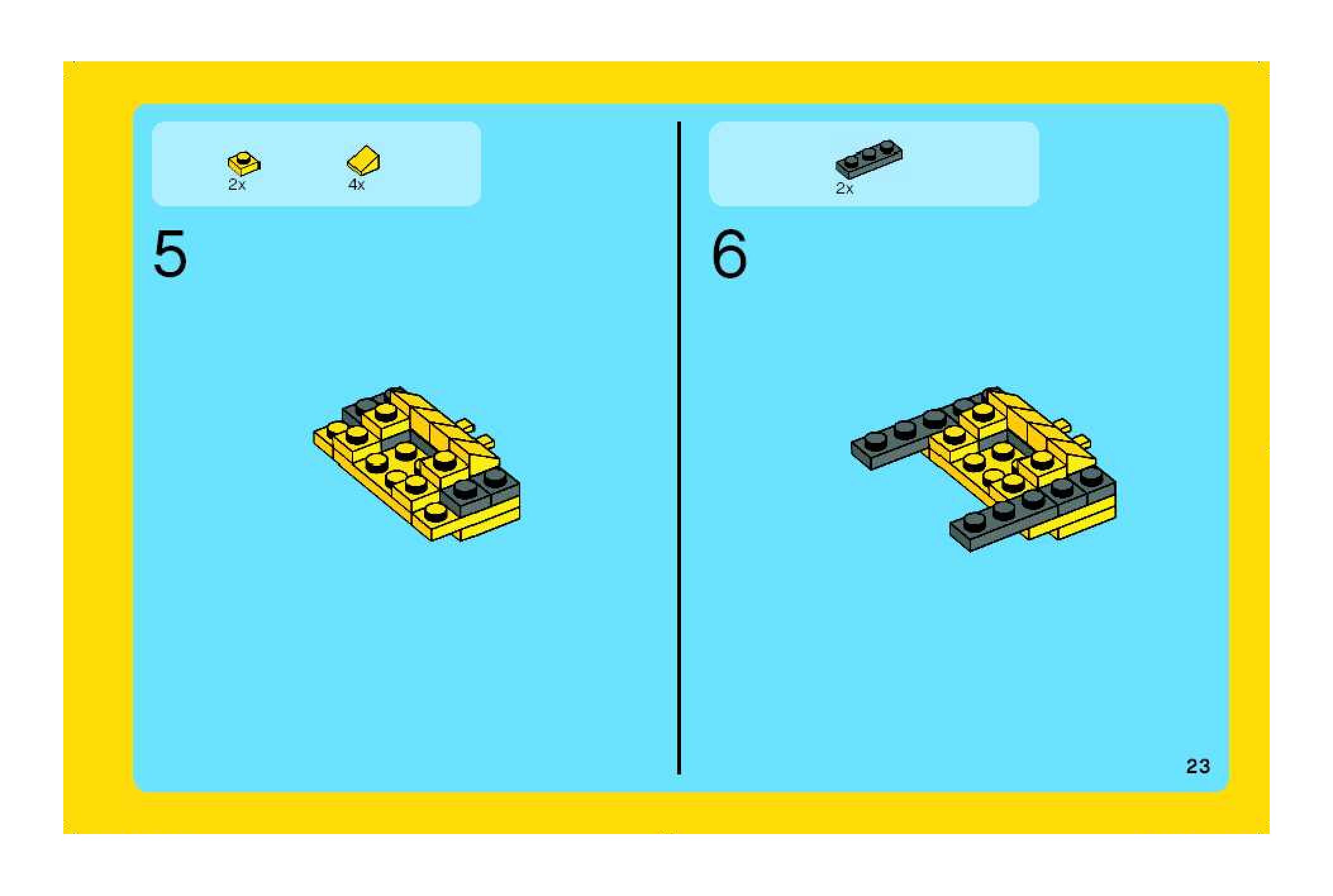 2x 4x

5

2x

6

23