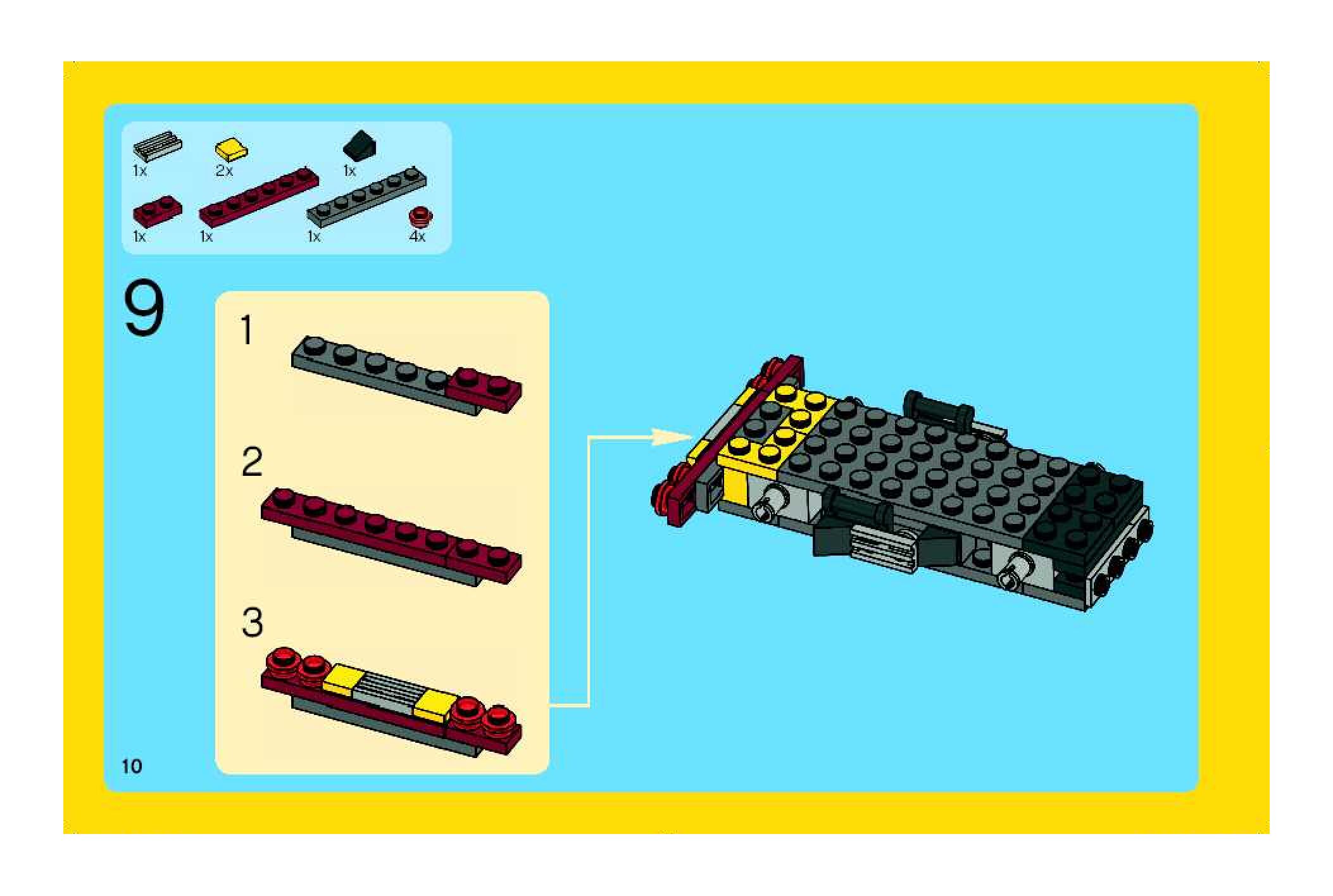 1x 2x 1x

1x 1x 1x 4x

9

1

2

3

10