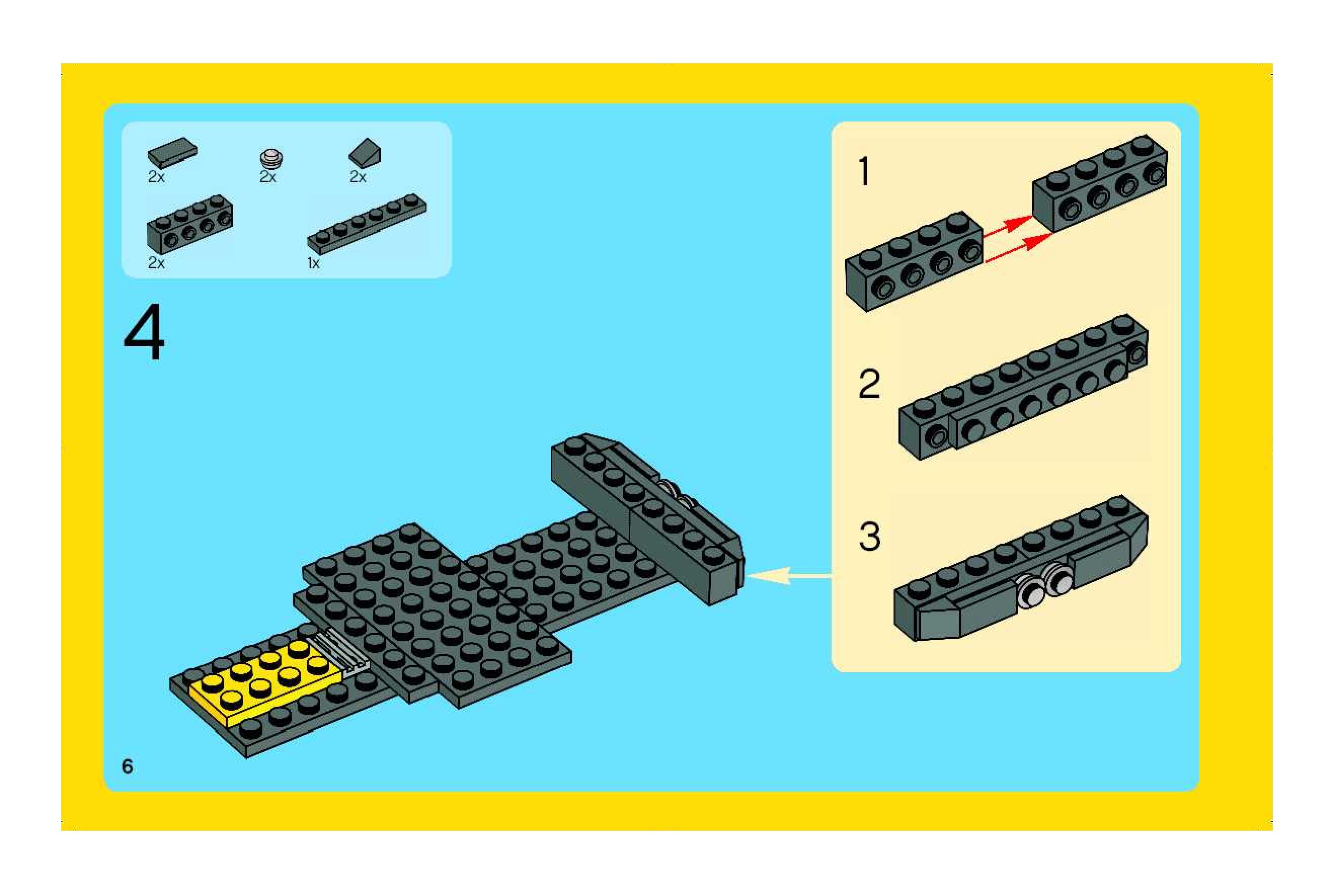 2x
2x
2x
2x
1x

4

1

2

3

6