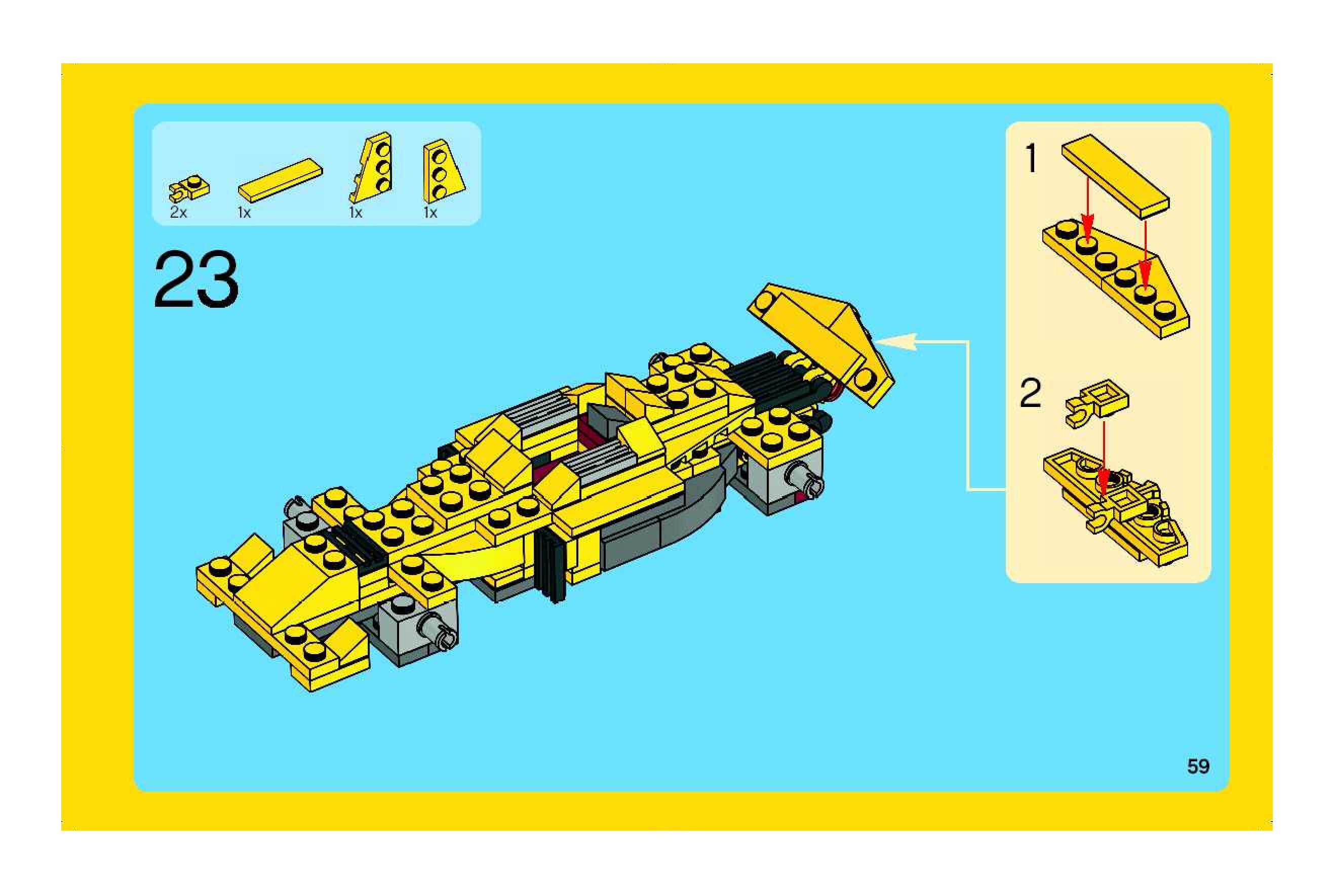 2x 1x 1x 1x

23

1

2

59