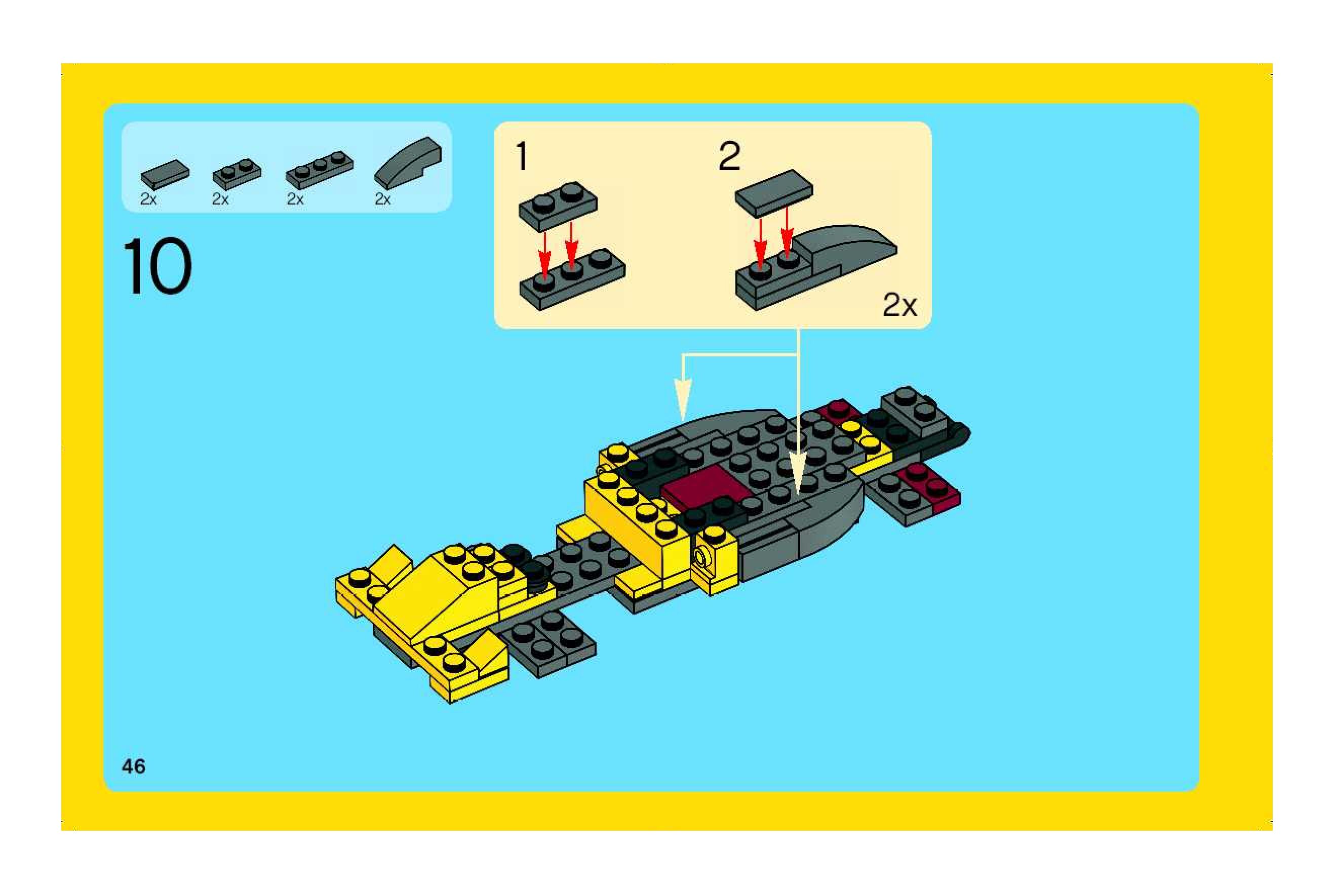 2x 2x 2x 2x

10

1

2

2x

46