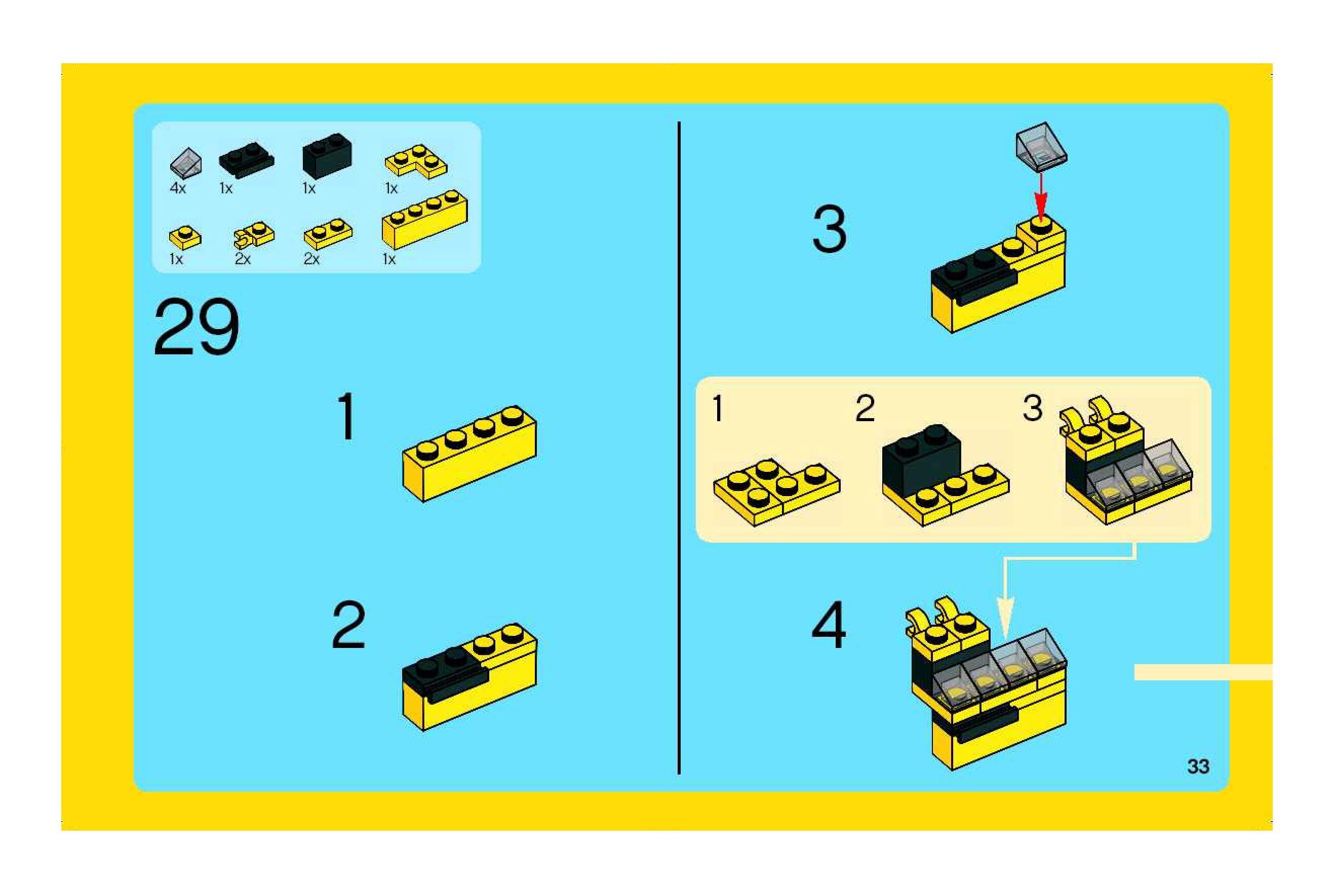 4x 1x 1x 1x

1x 2x 2x 1x

29

1

2

3

1 2 3

4

33