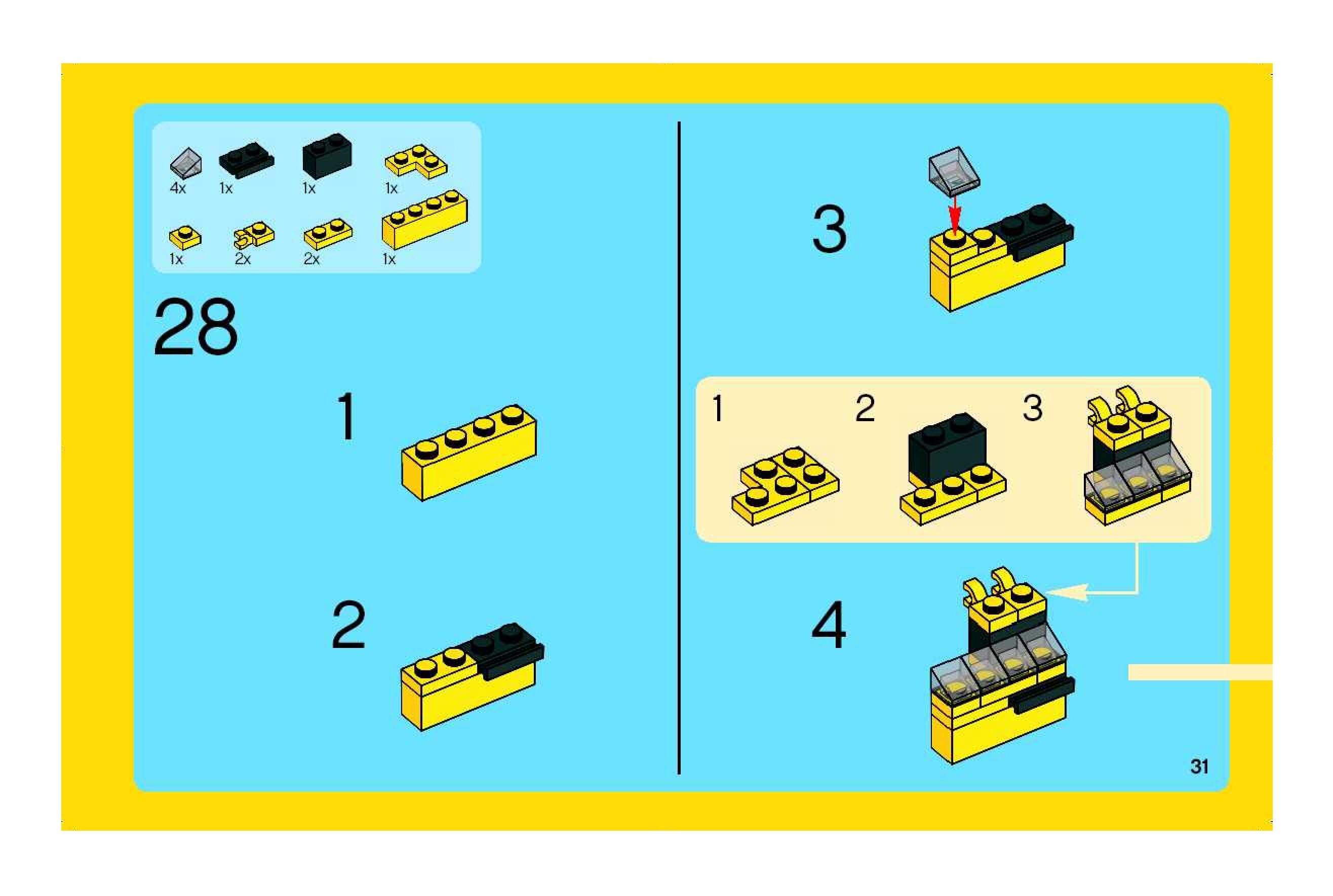 4x 1x 1x 1x

1x 2x 2x 1x

28

1

2

3

1 2 3

4

31