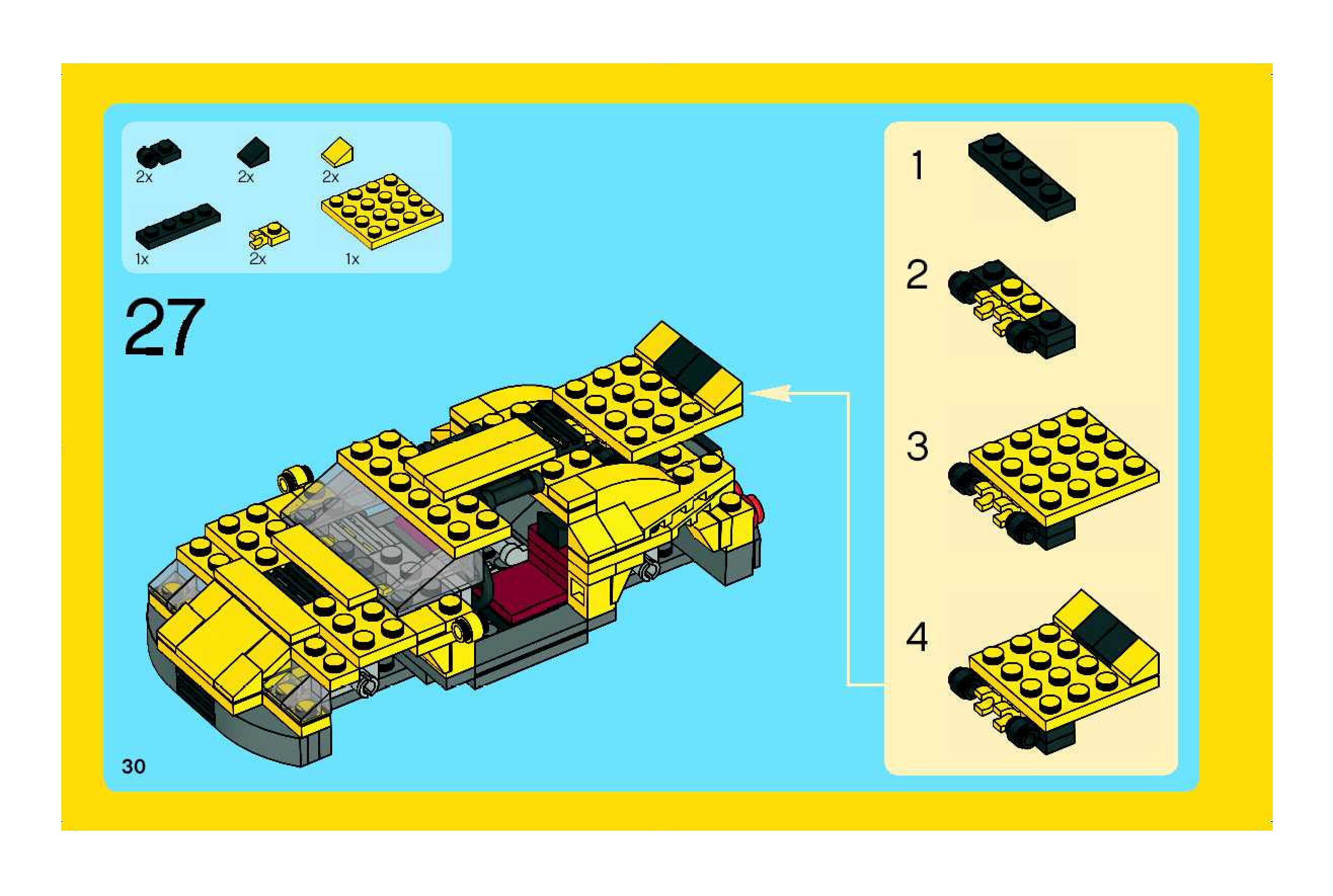 2x
2x
2x
1x
2x
1x

27

1
2
3
4

30