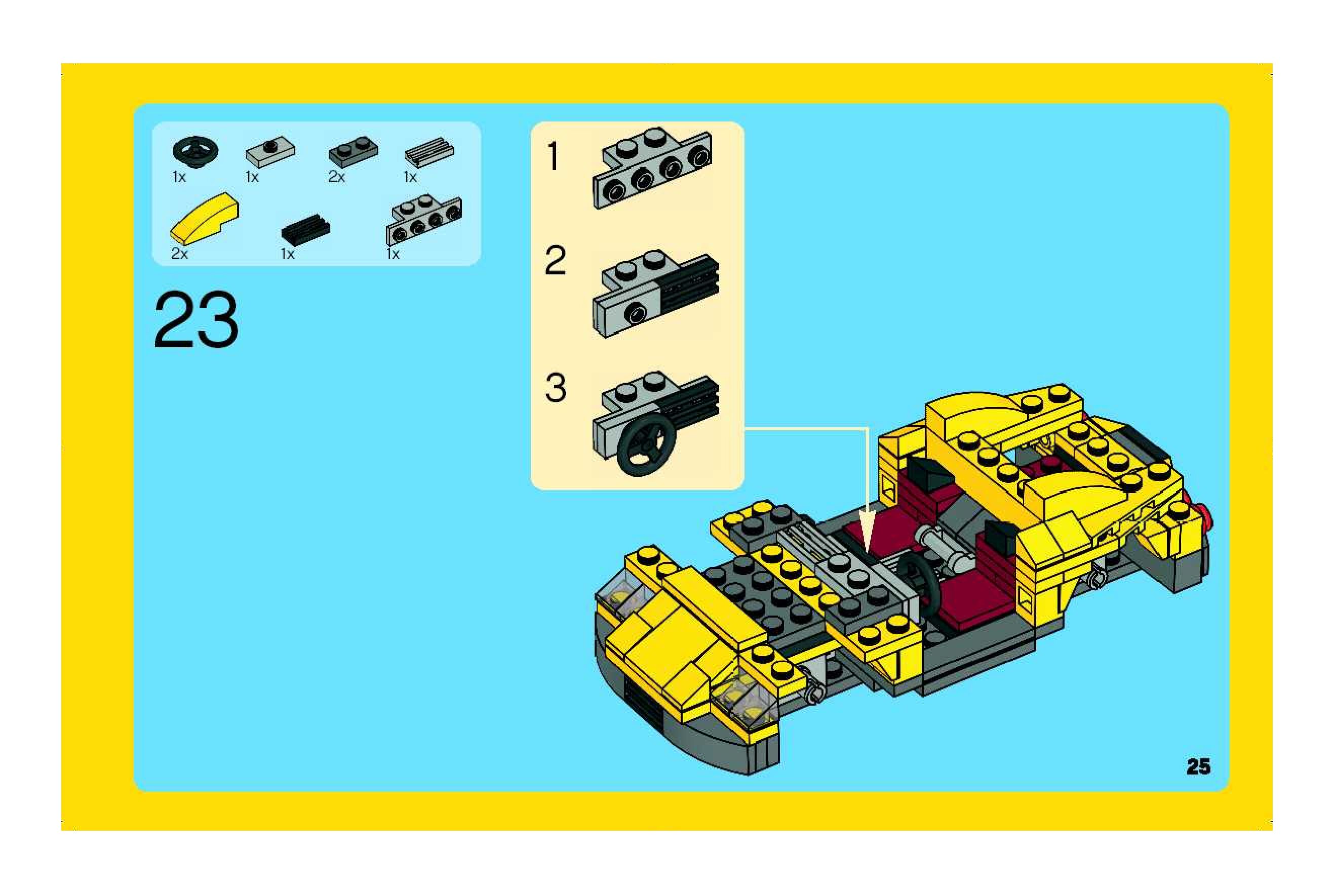 1x 1x 2x 1x

2x 1x 1x

23

1

2

3

25