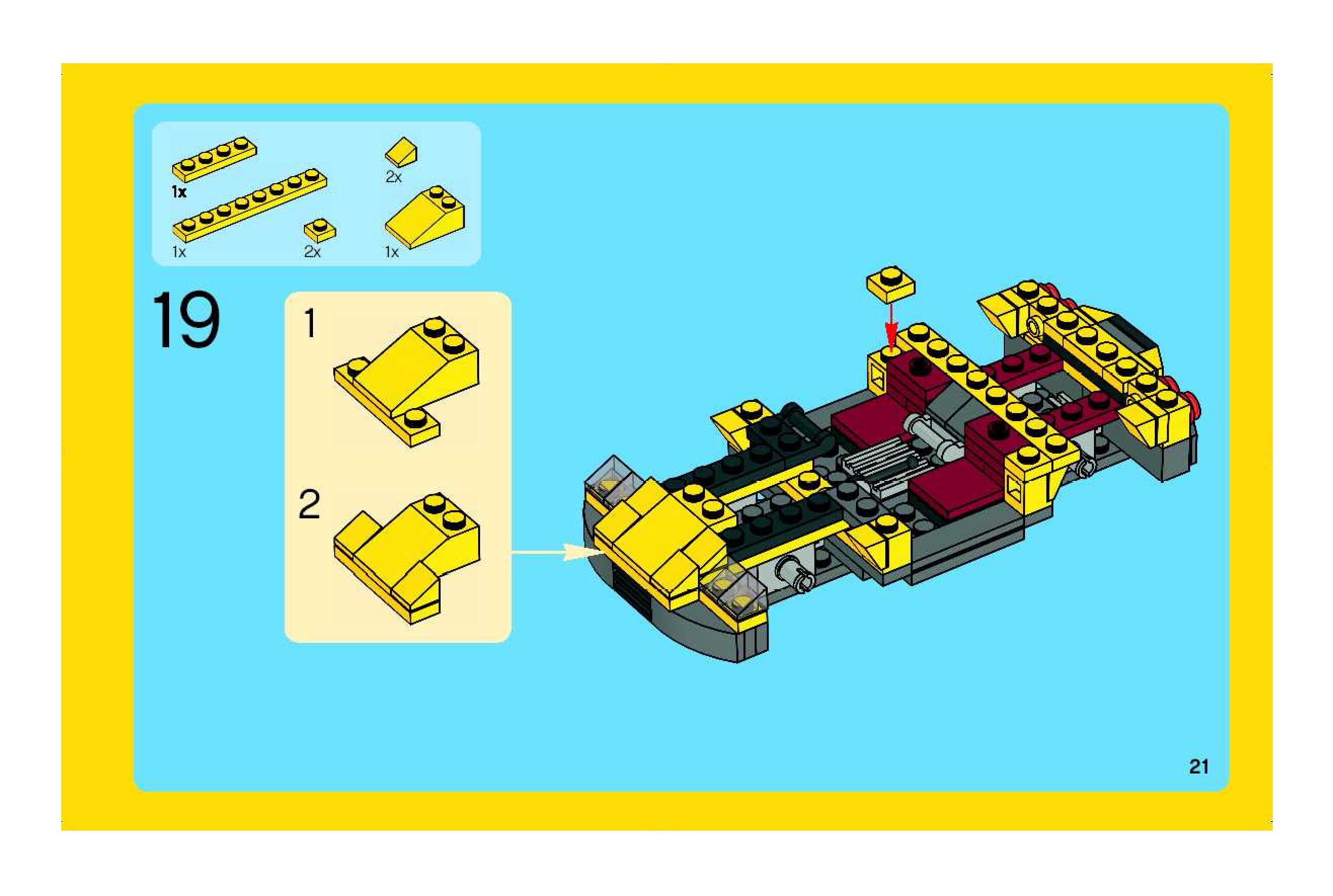 1x
2x
1x
2x
1x

19

1

2

21