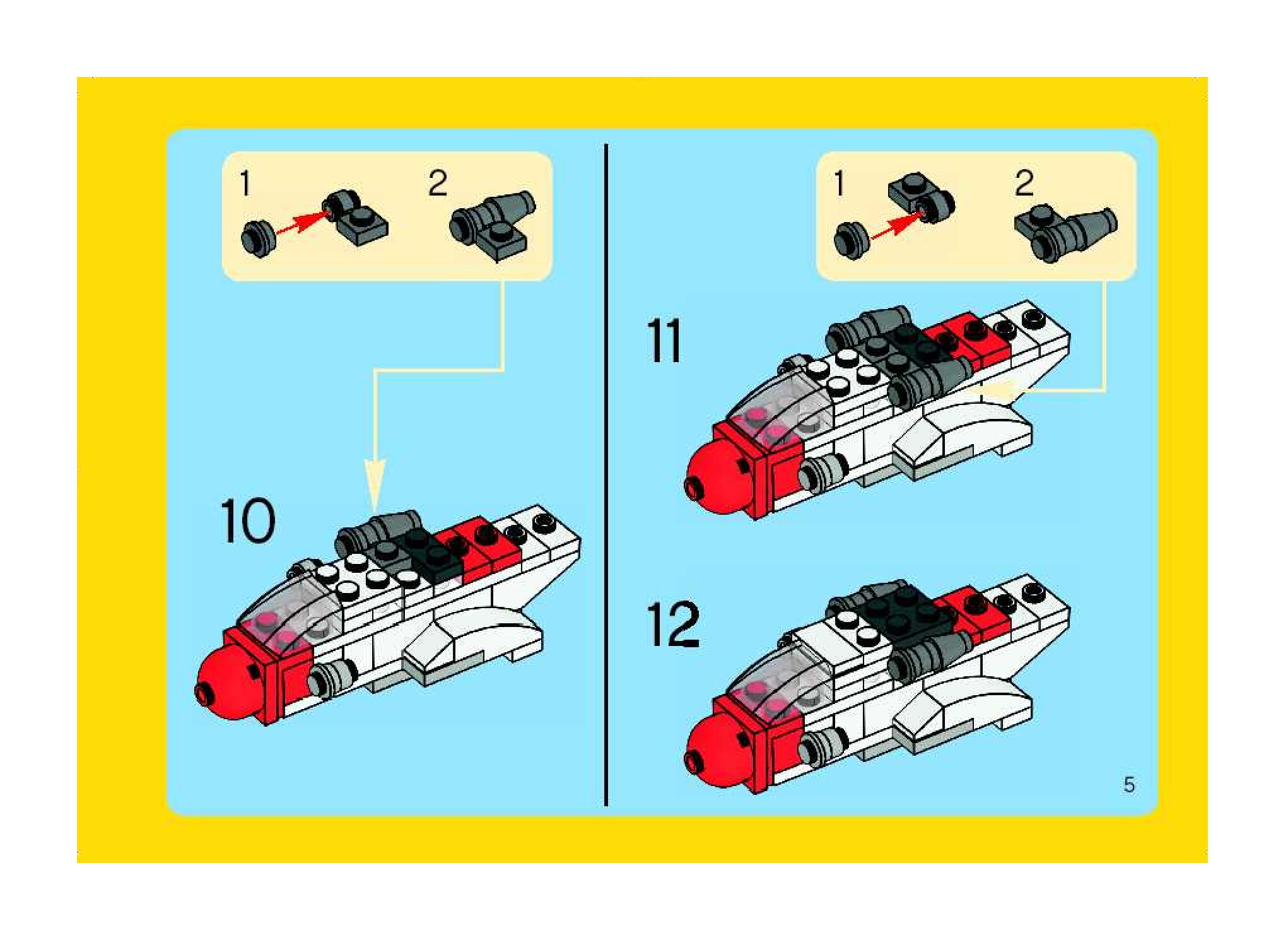 1 2

10

1 2

11

12

5