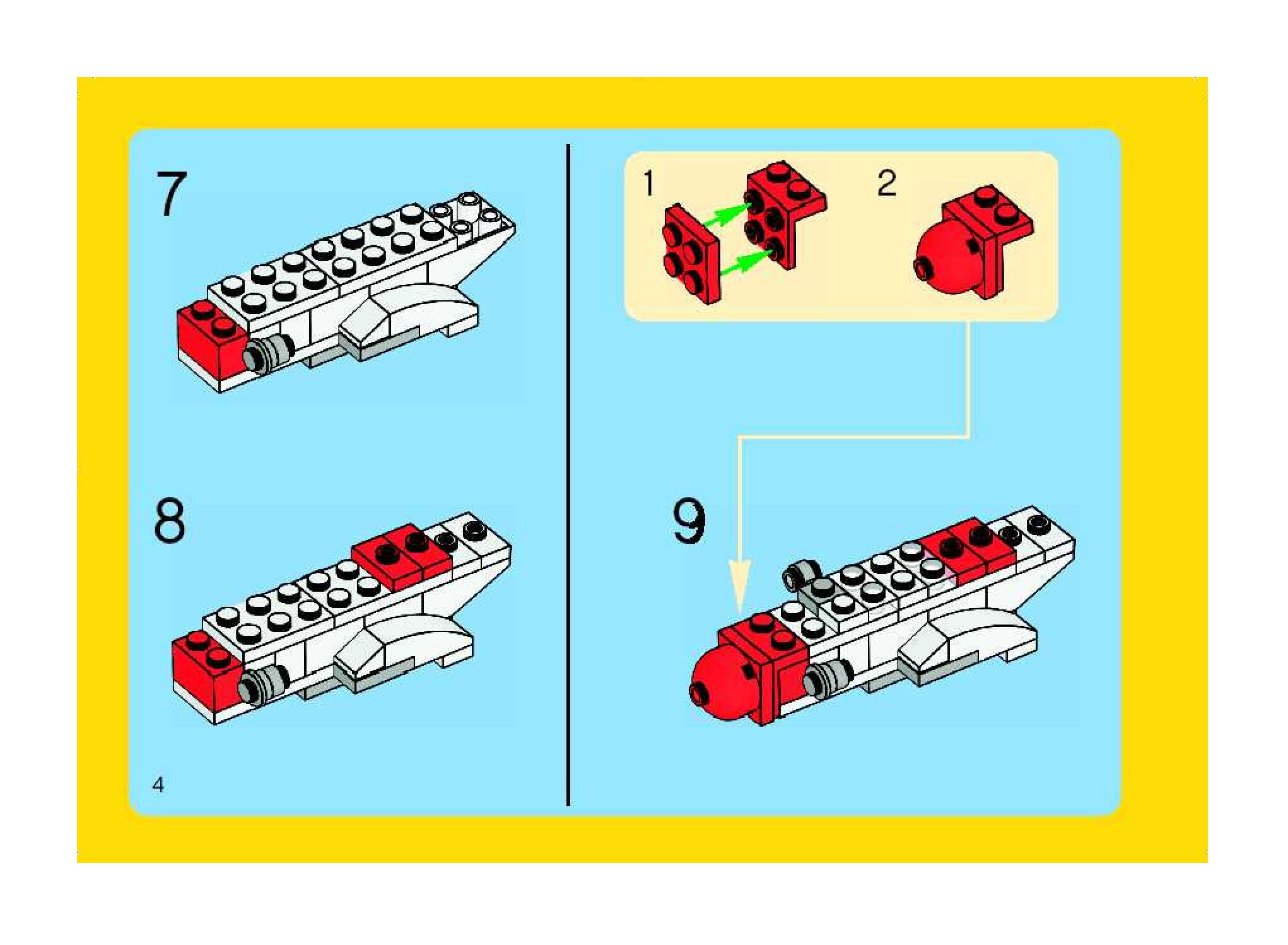 7

8

4

1

2

9