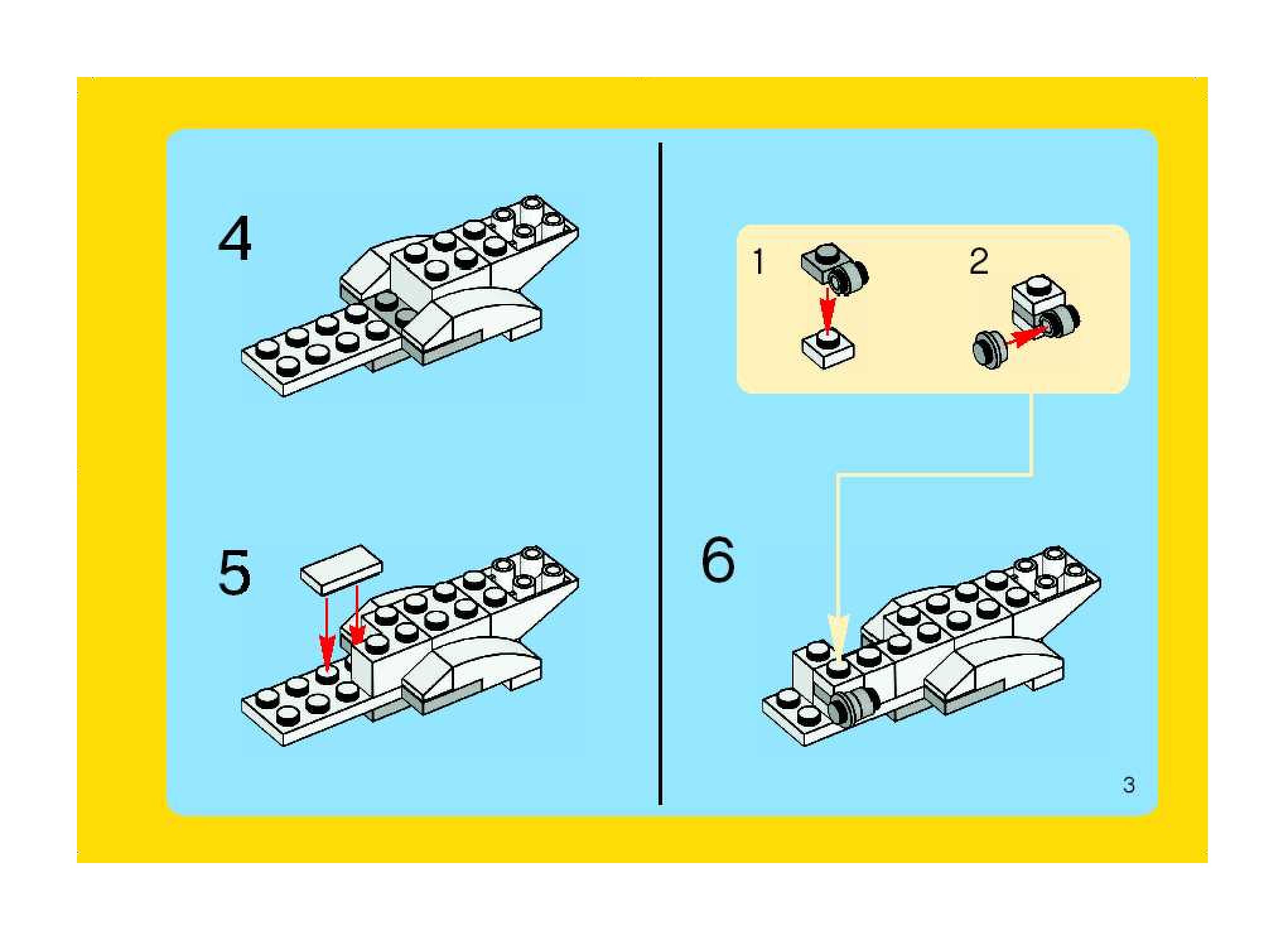 4

5

1

2

6

3