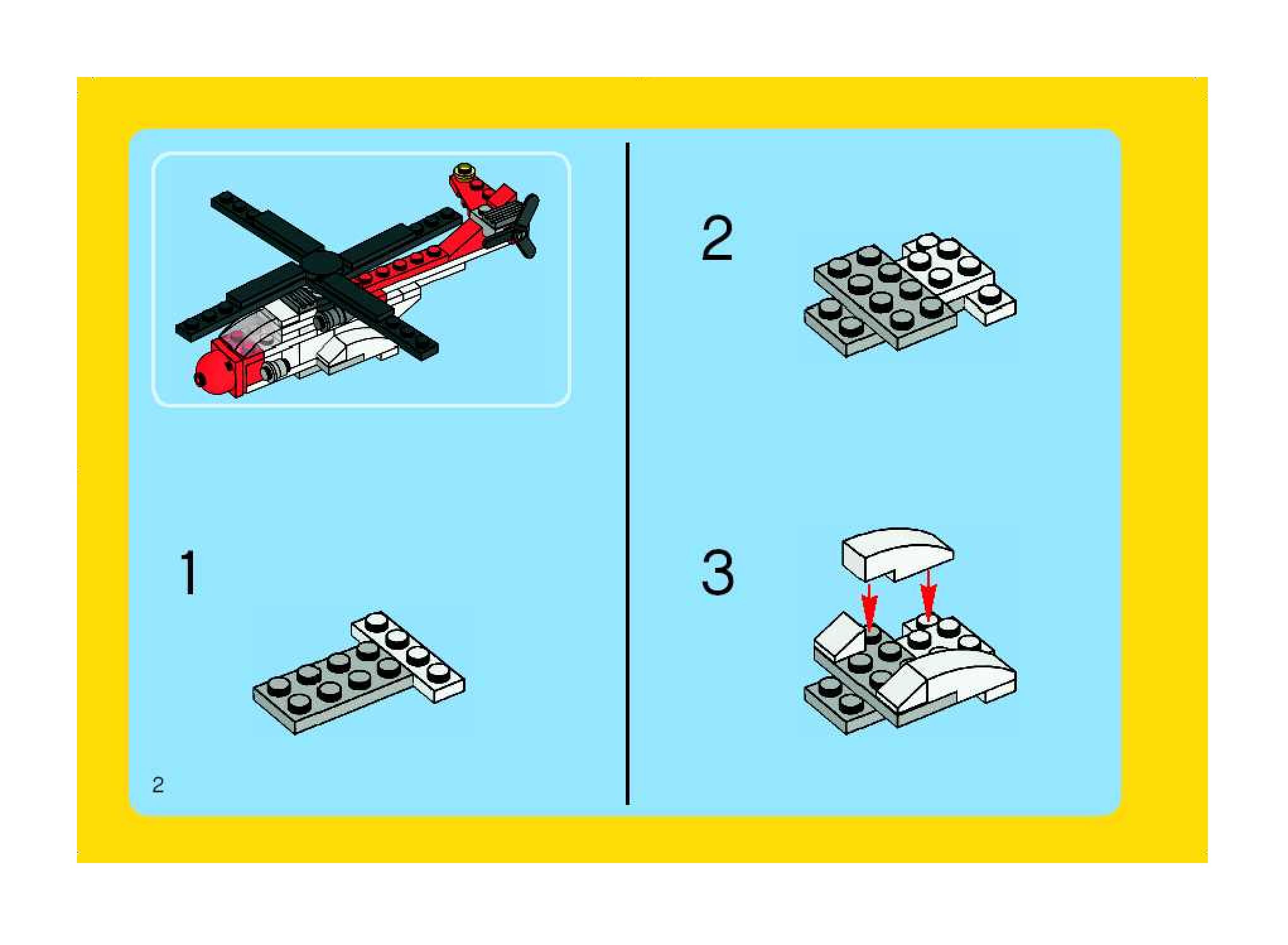 1

2

2

3