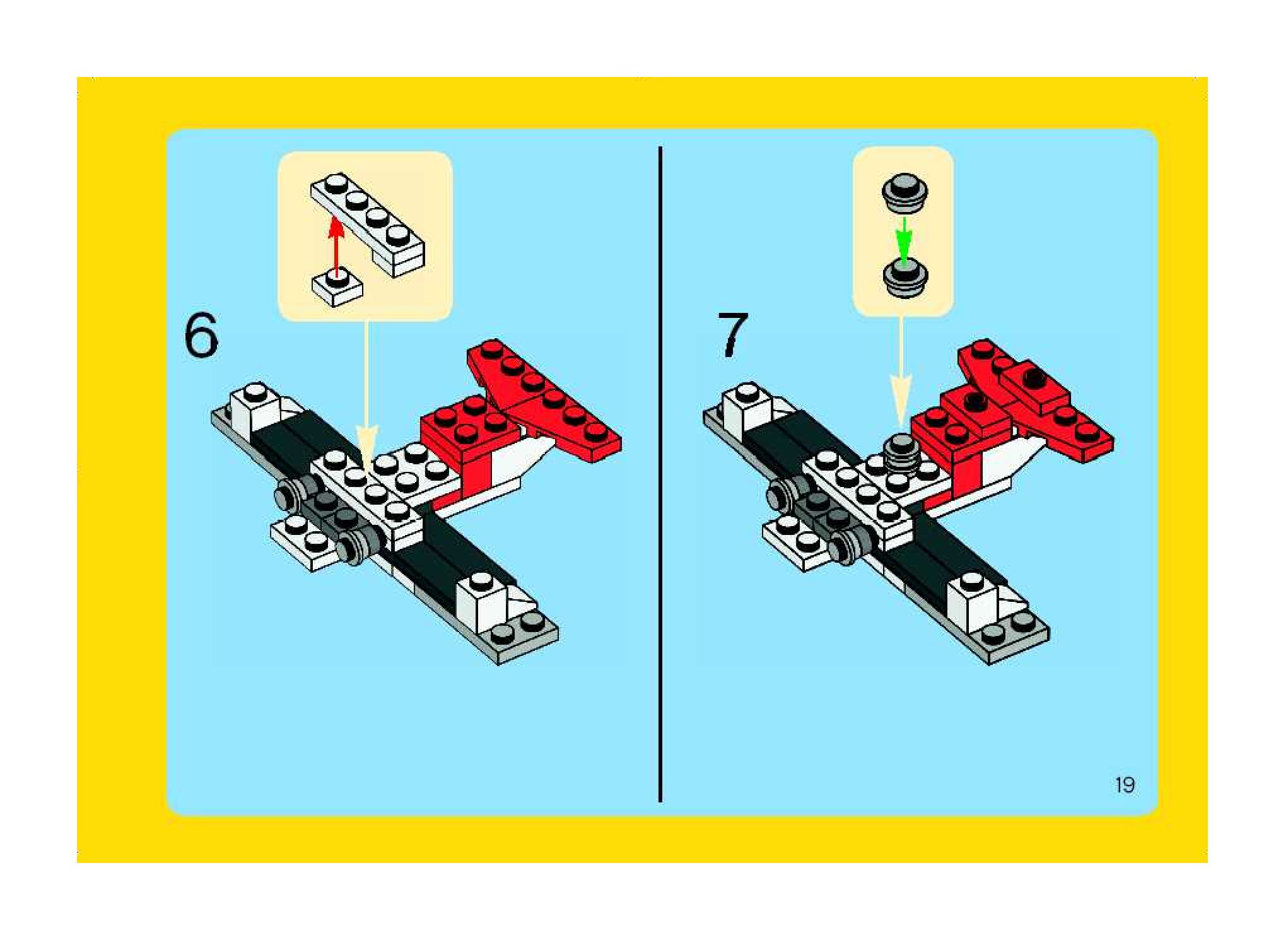 6

7

19