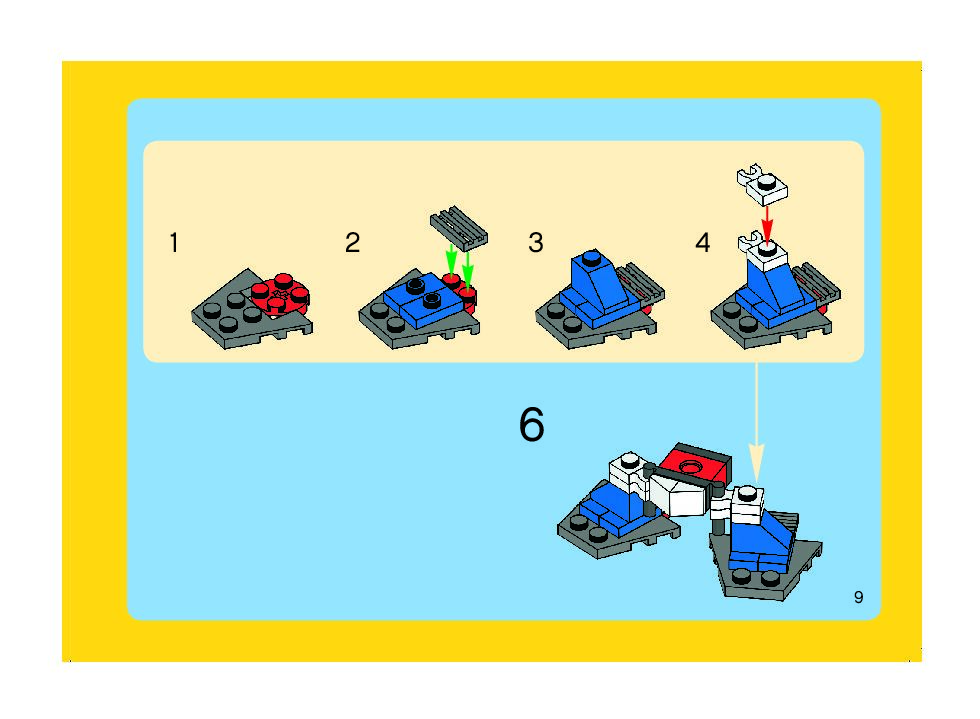 1

2

3

4

6

9