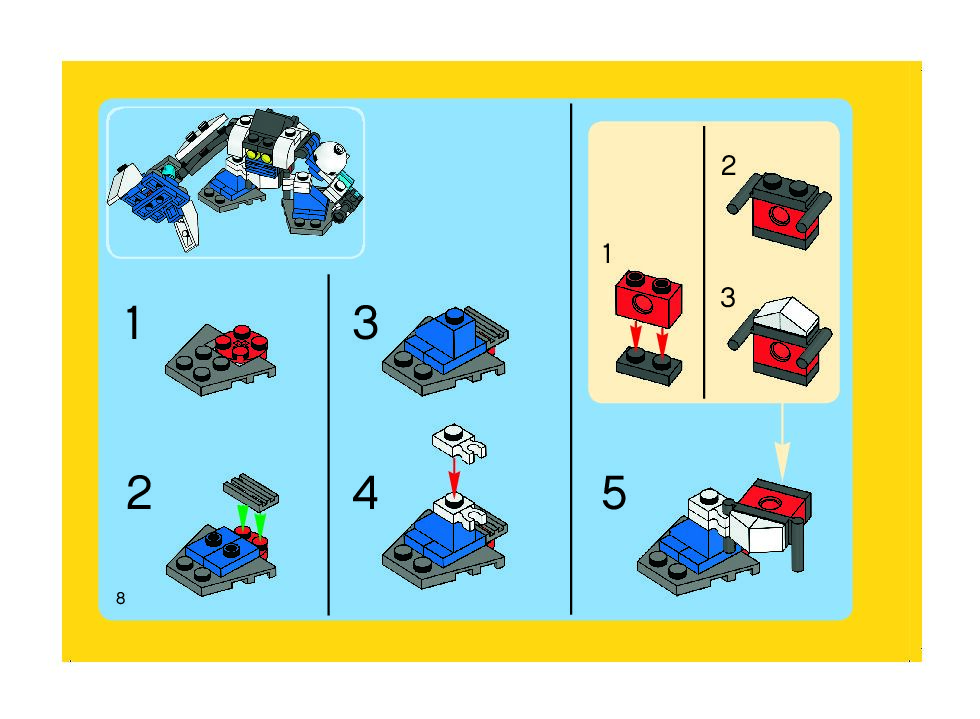 1

2

8

3

4

1

2

3

5