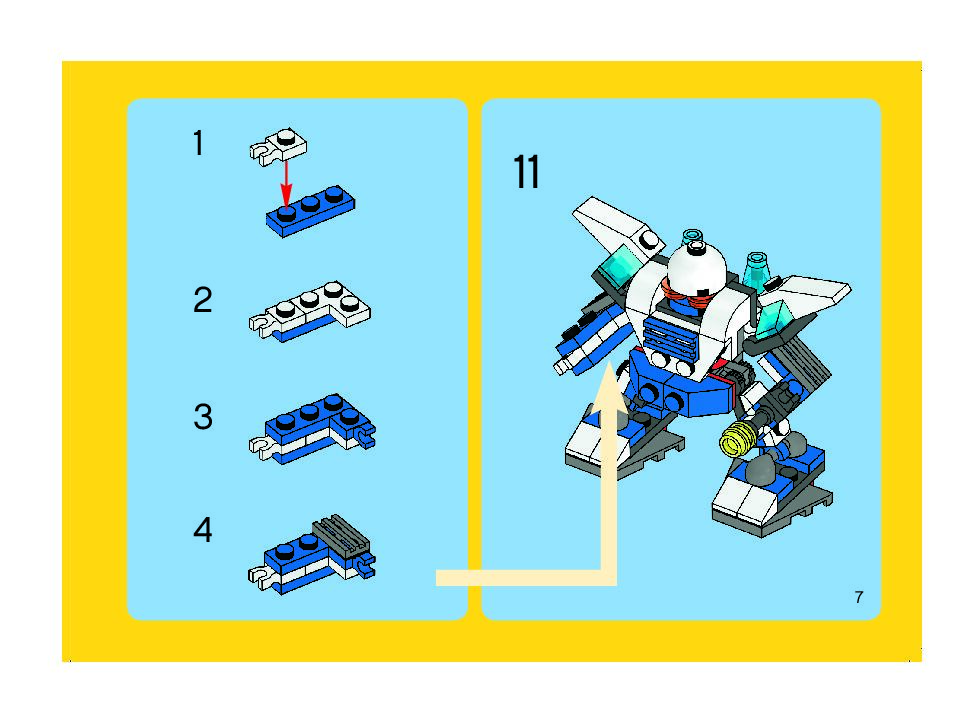 1

2

3

4

11

7