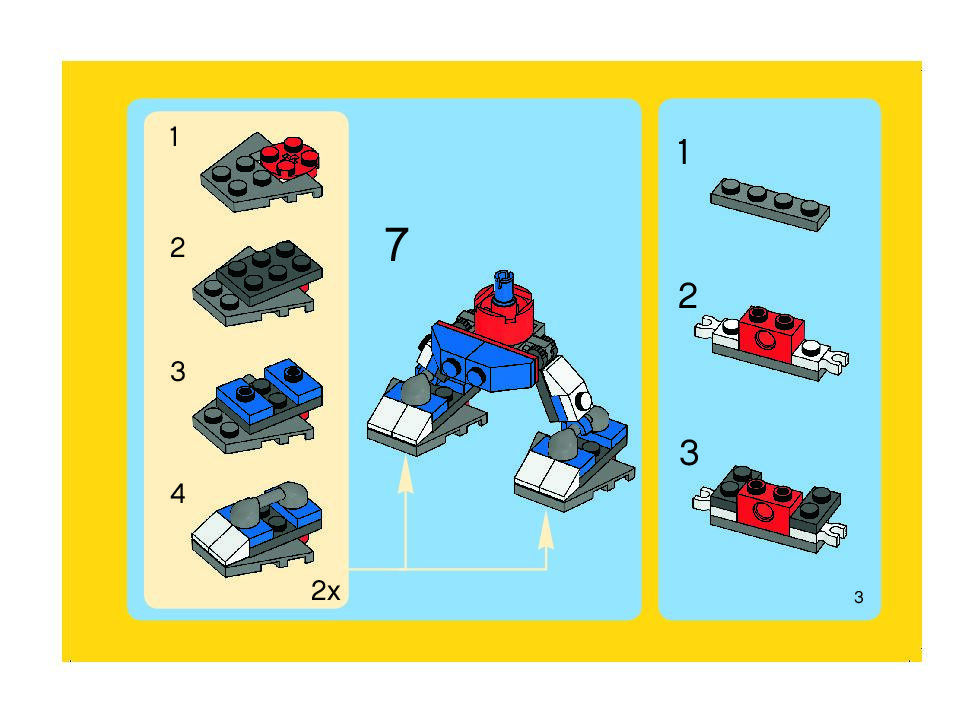 1

2

3

4

2x

7

1

2

3

3