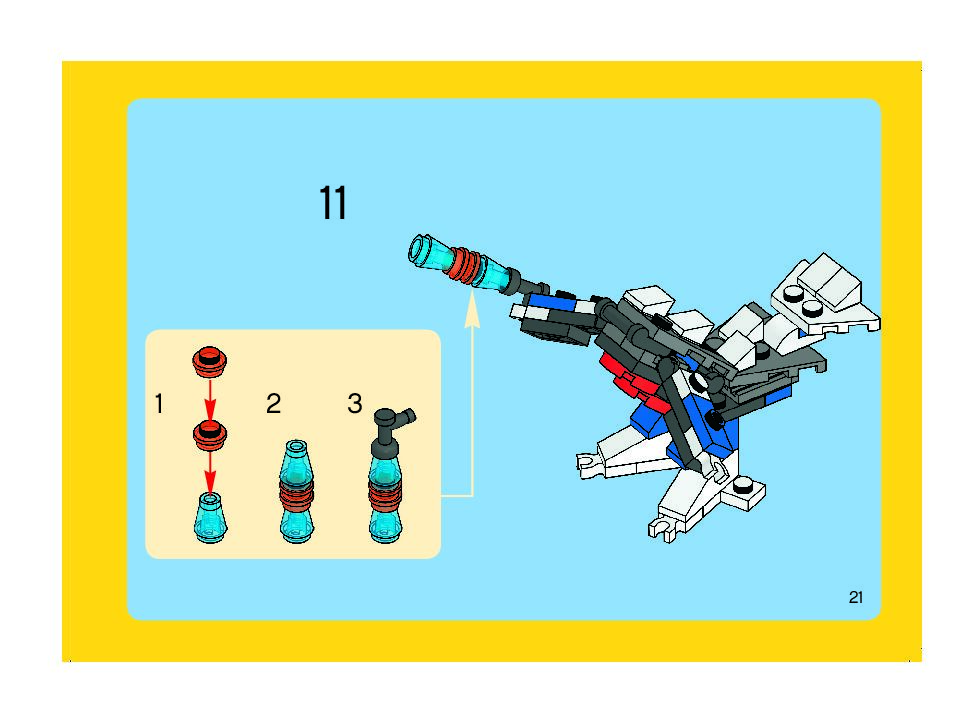 11

1

2

3

21