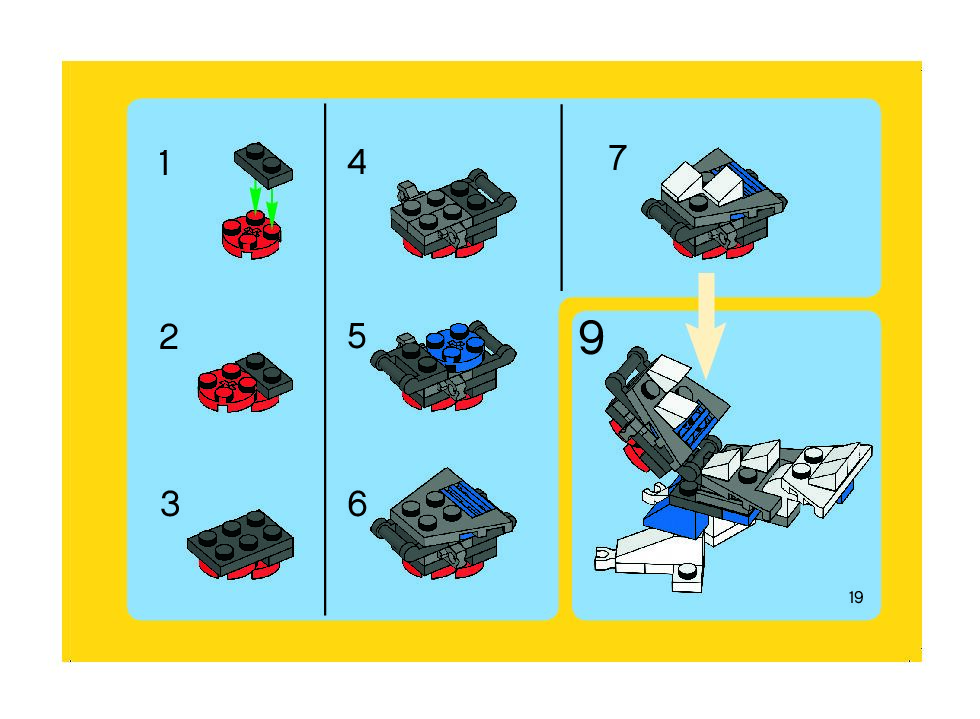 1

2

3

4

5

6

7

9

19