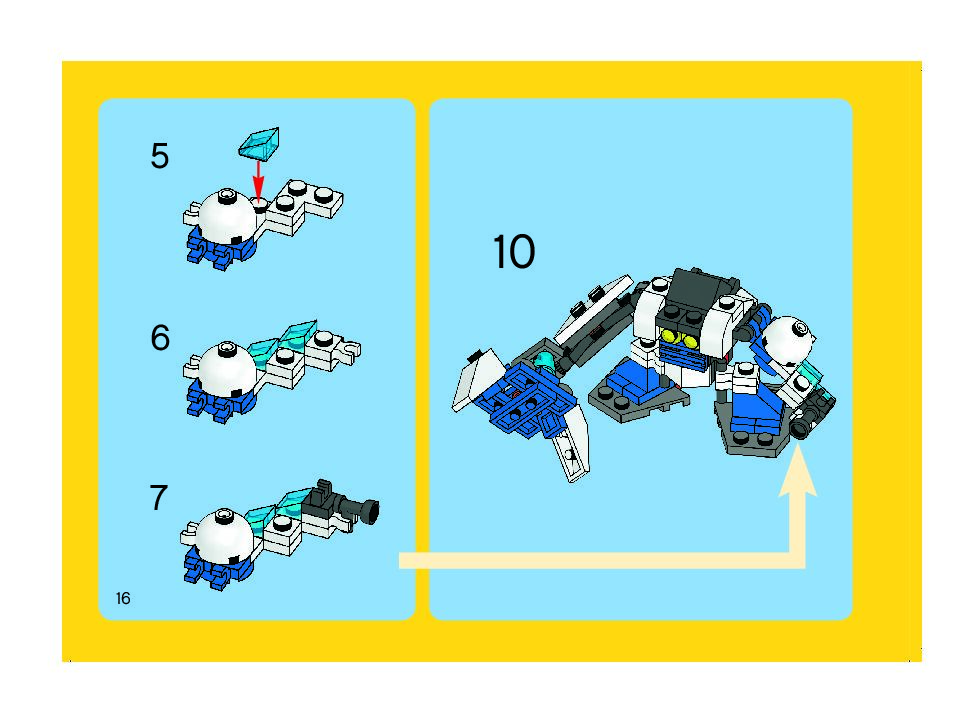 5

6

7

16

10