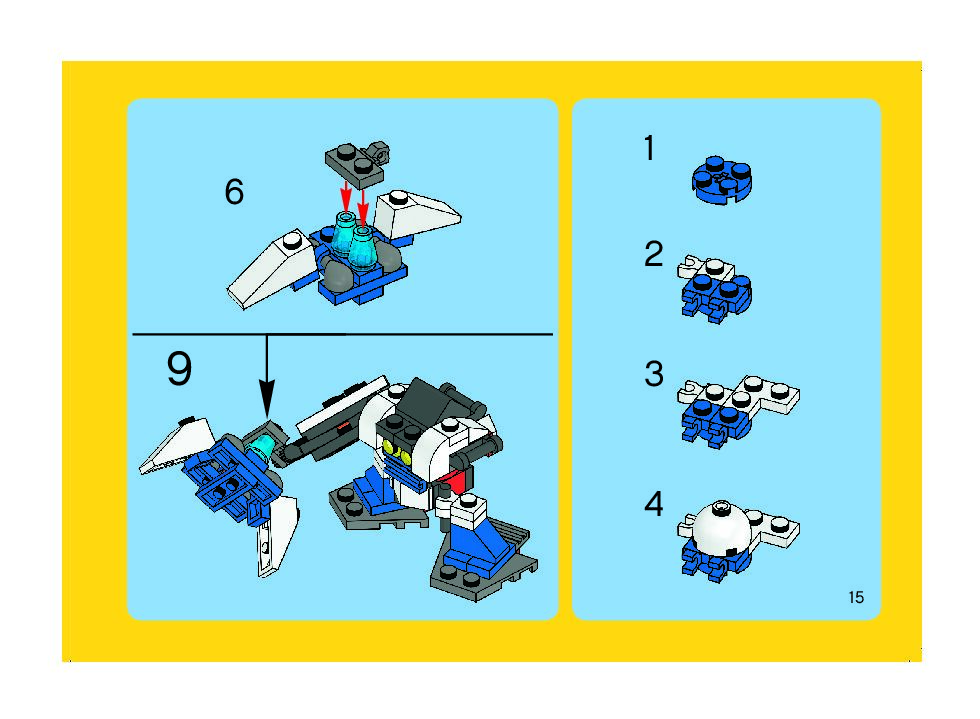 6

9

1

2

3

4

15