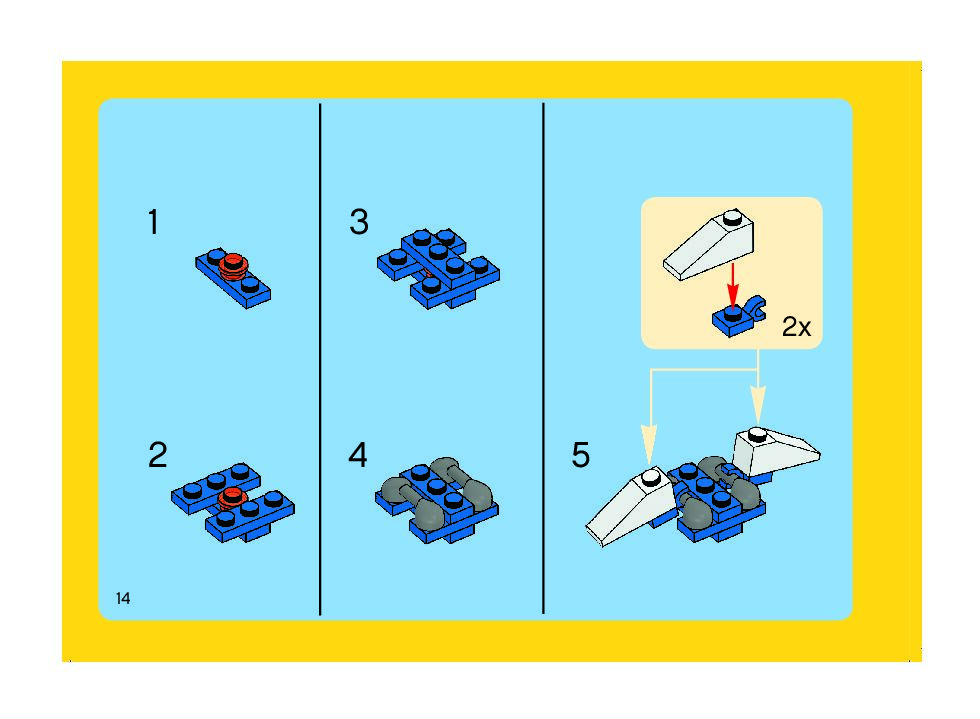 1

2

14

3

4

2x

5