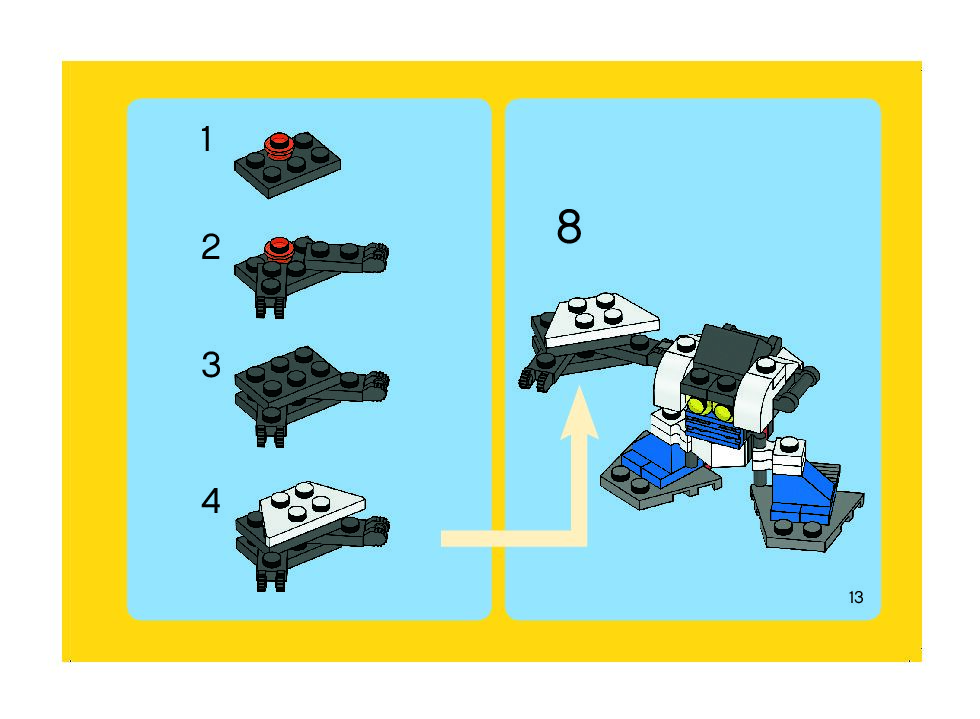 1

2

3

4

8

13