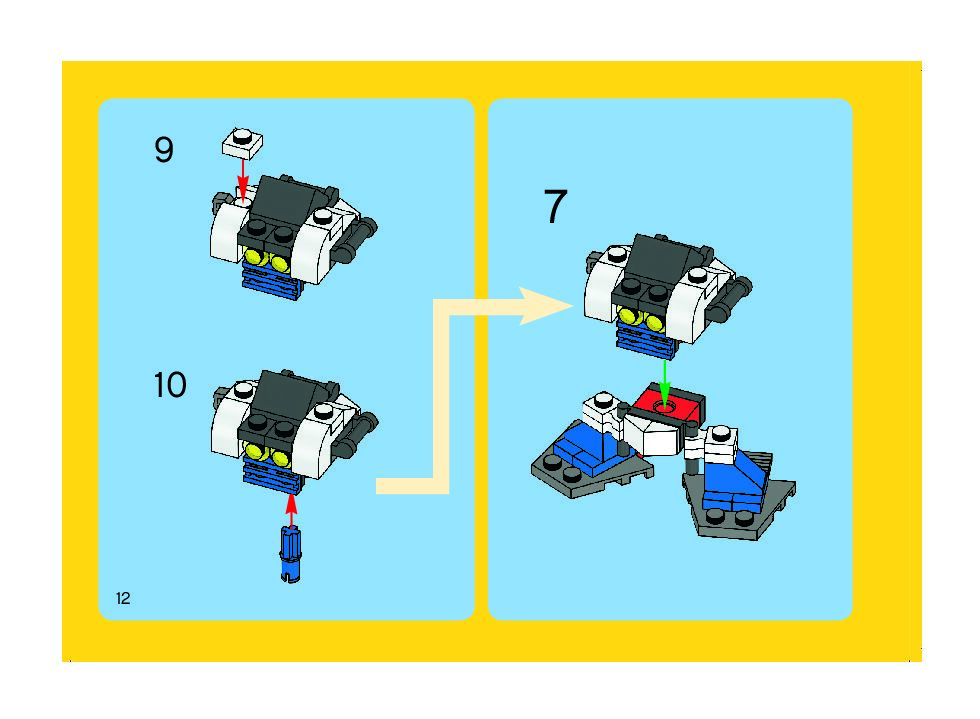 9

10

12

7