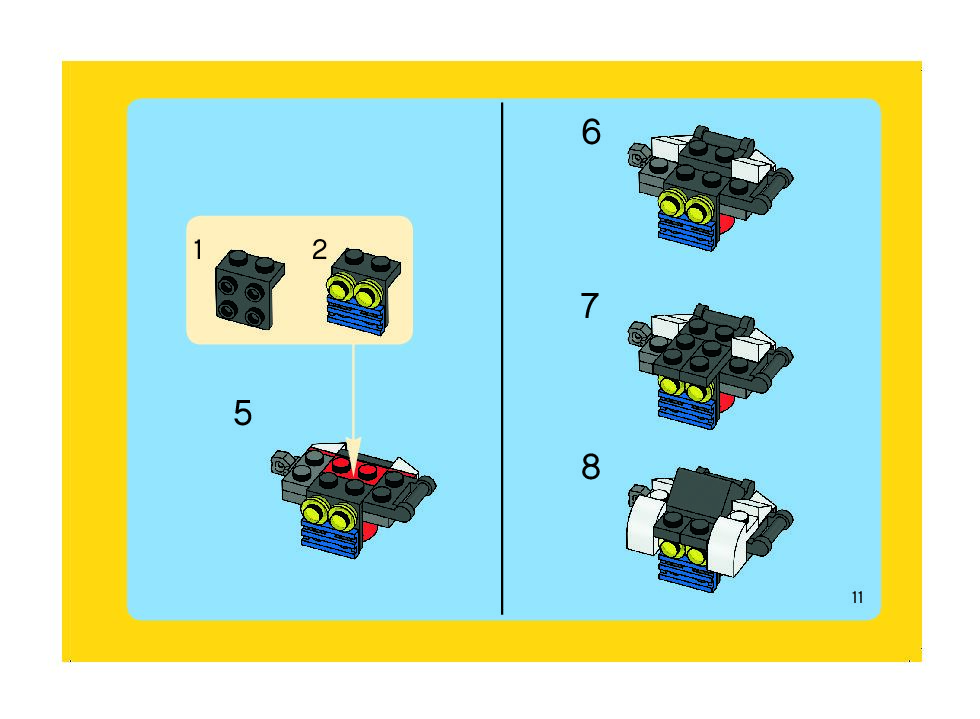 1

2

5

6

7

8

11