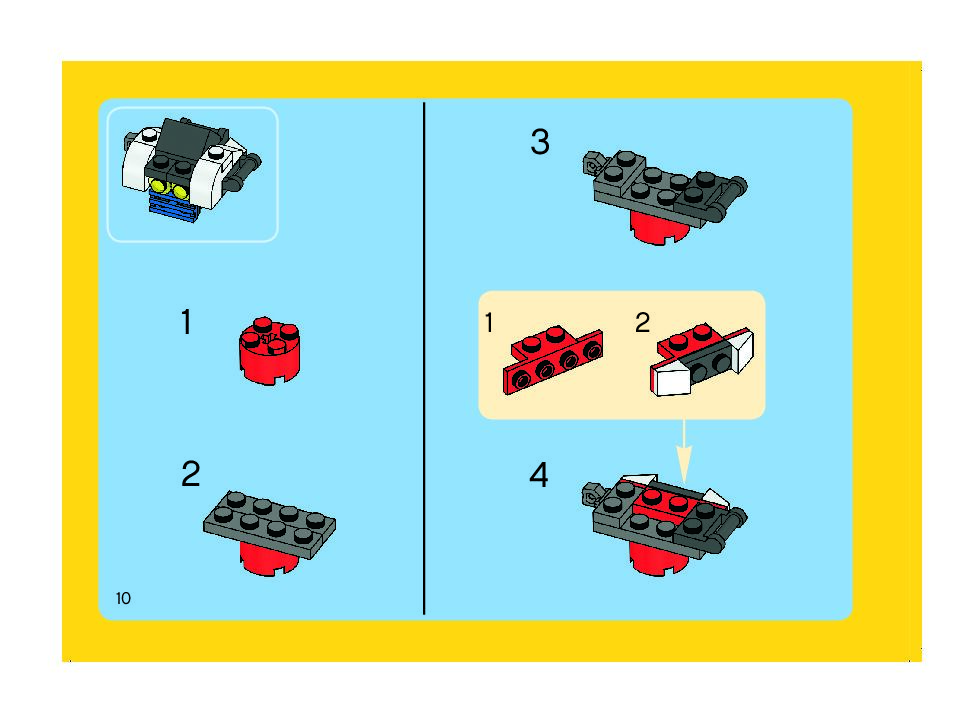 1

2

10

3

1

2

4