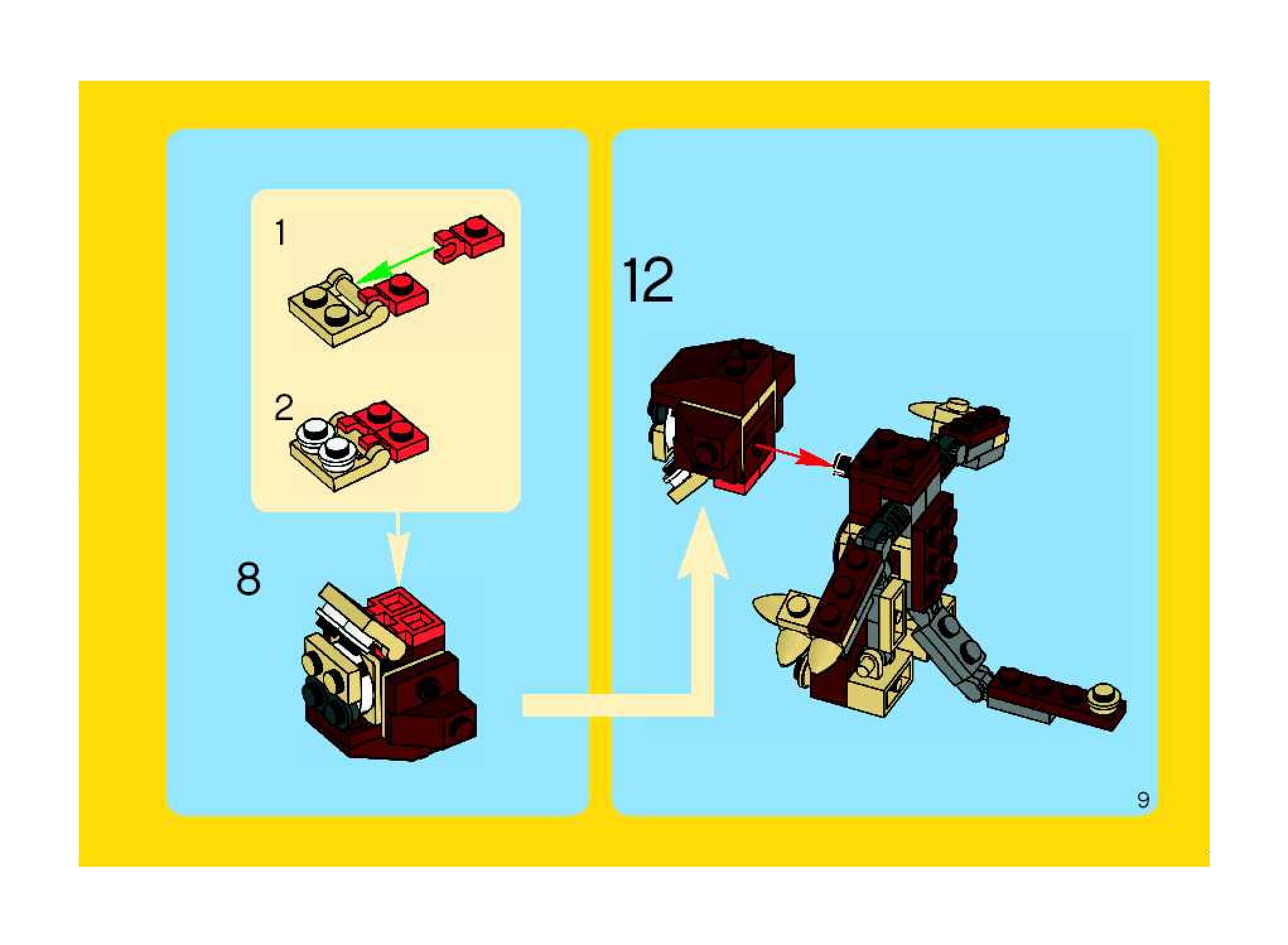 1

2

8

12

9