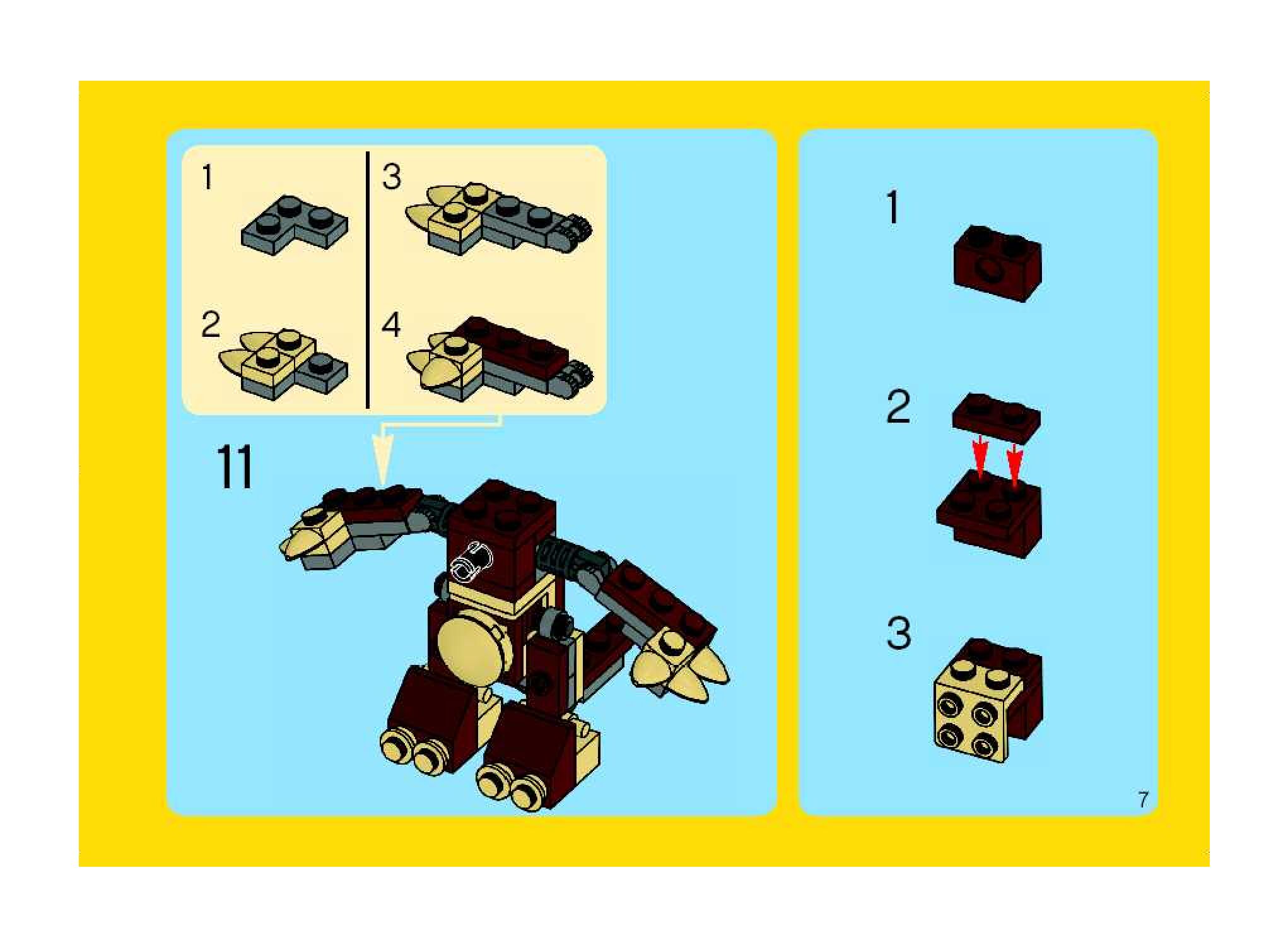 1

2

3

4

11

1

2

3

7