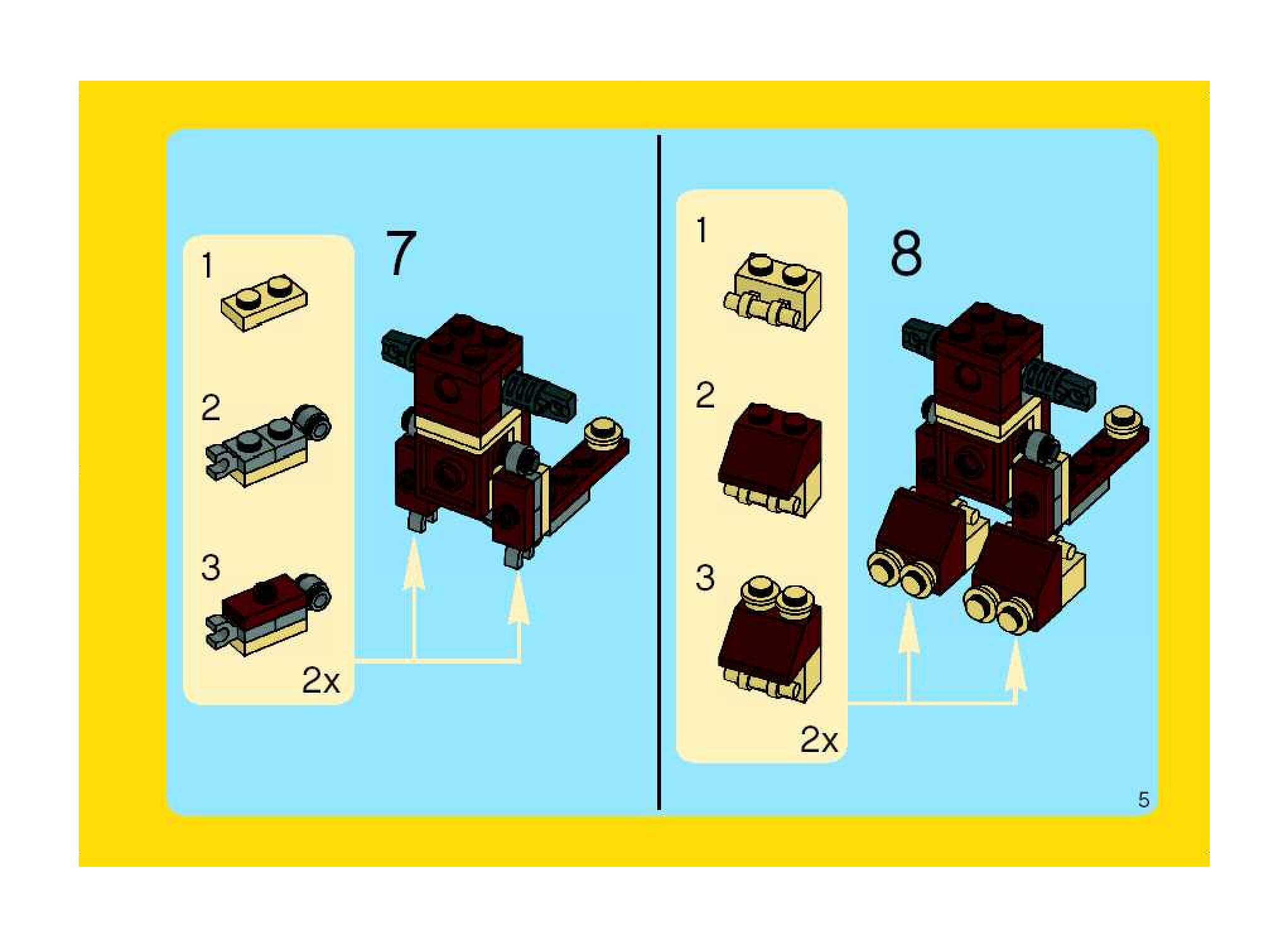 1

2

3

2x

7

1

2

3

2x

8

5