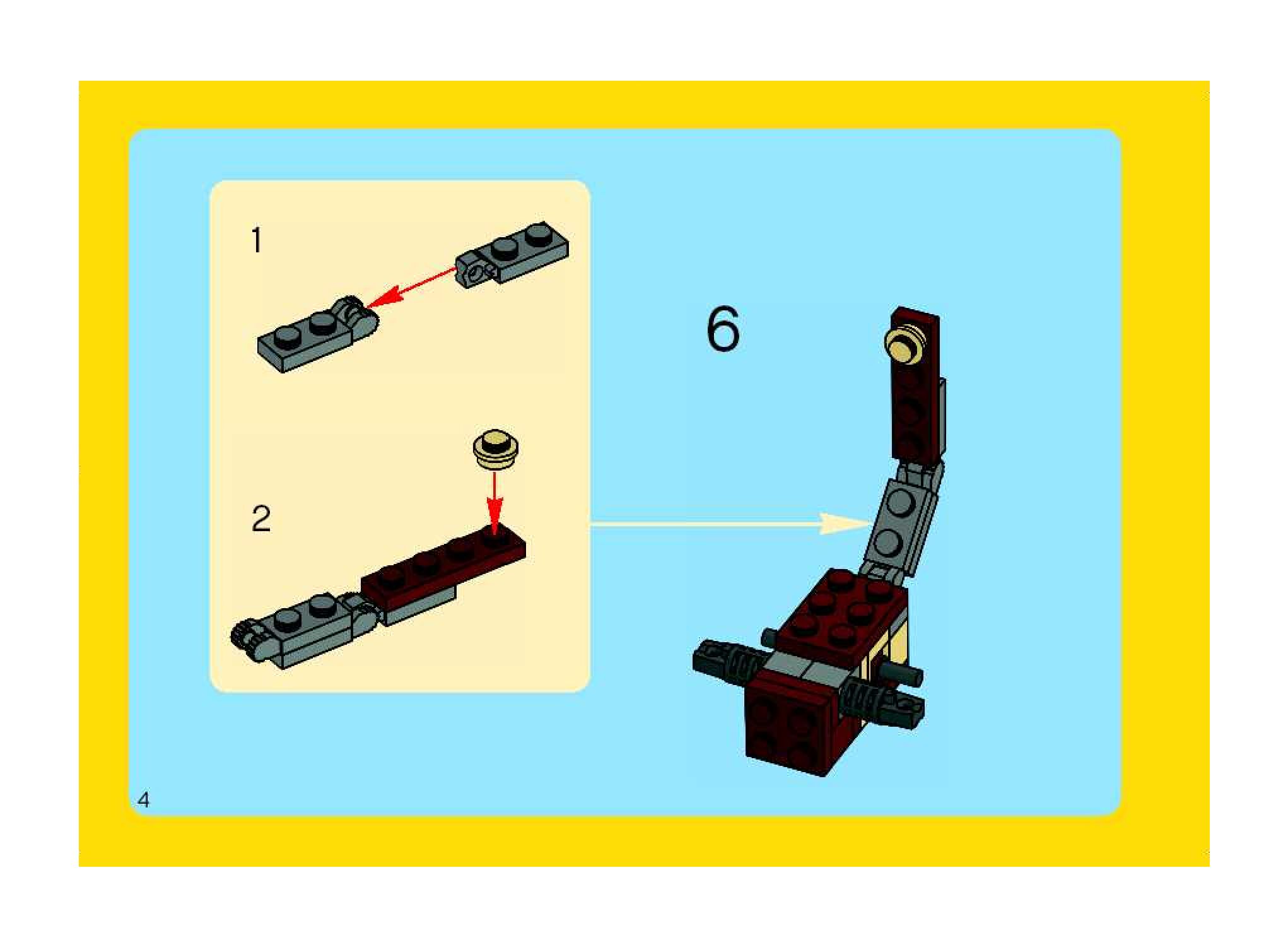 1

2

6

4