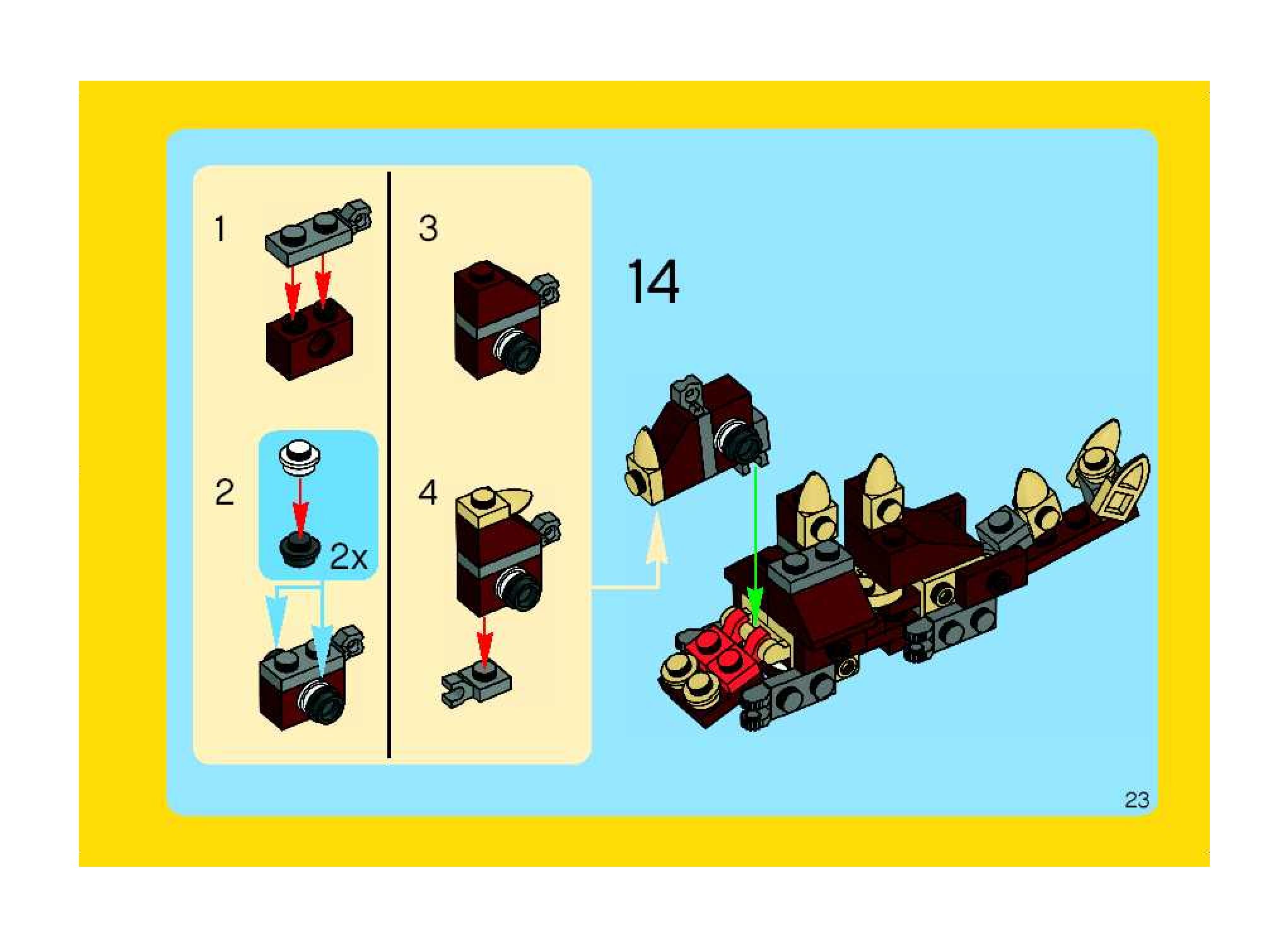 1

2

2x

3

4

14

23