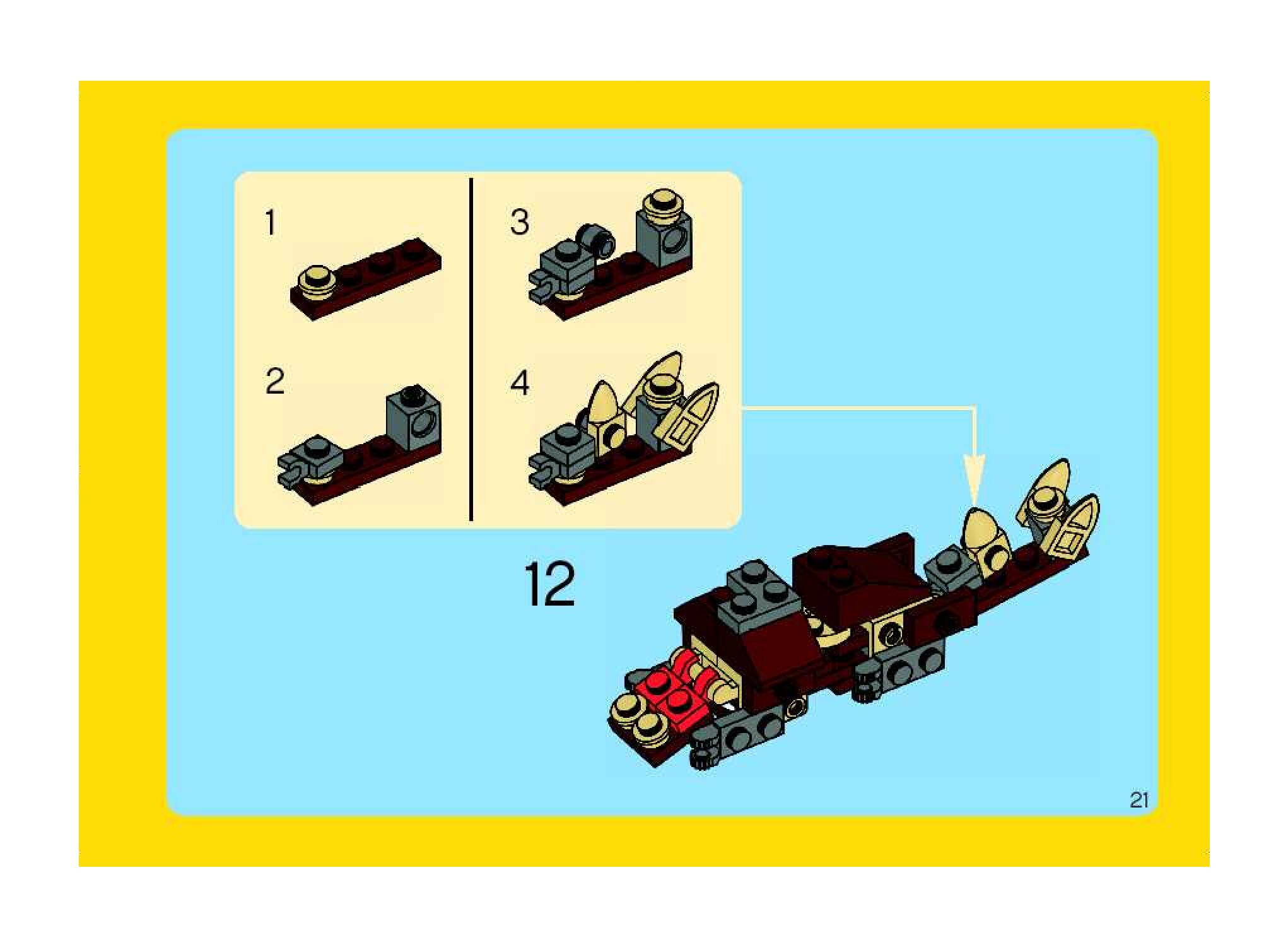 1

2

3

4

12

21