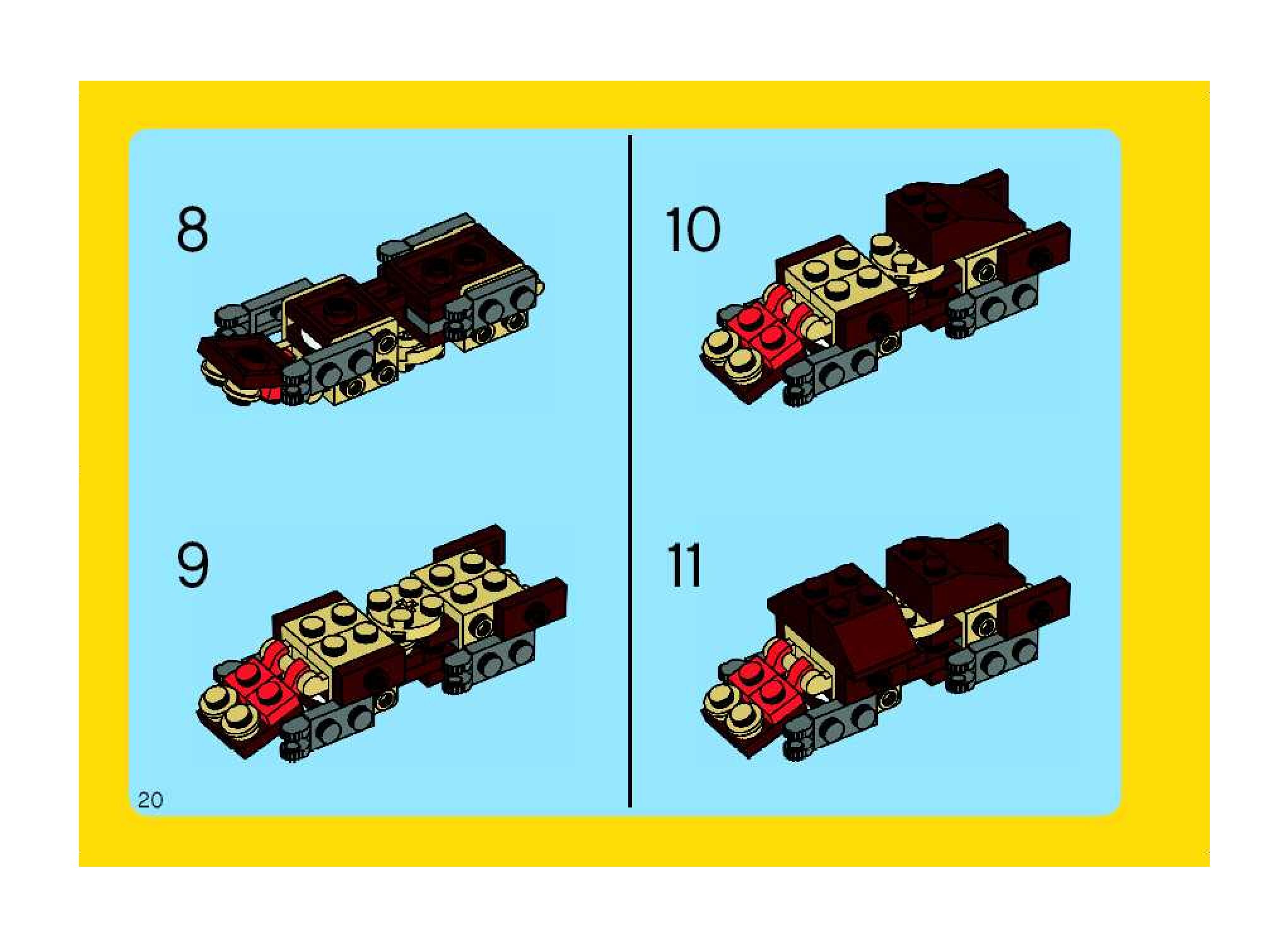 8

9

20

10

11