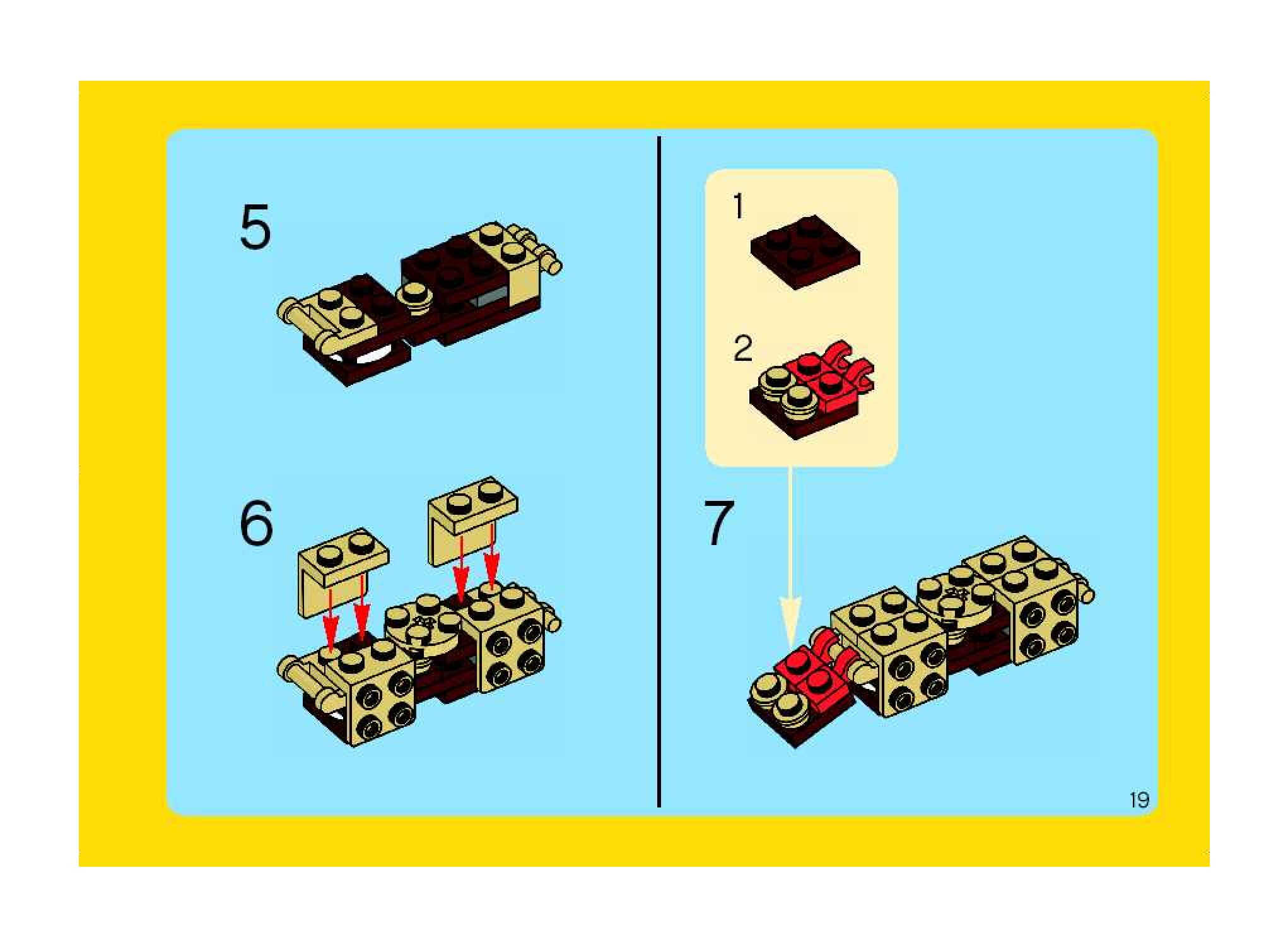 5

6

1

2

7

19