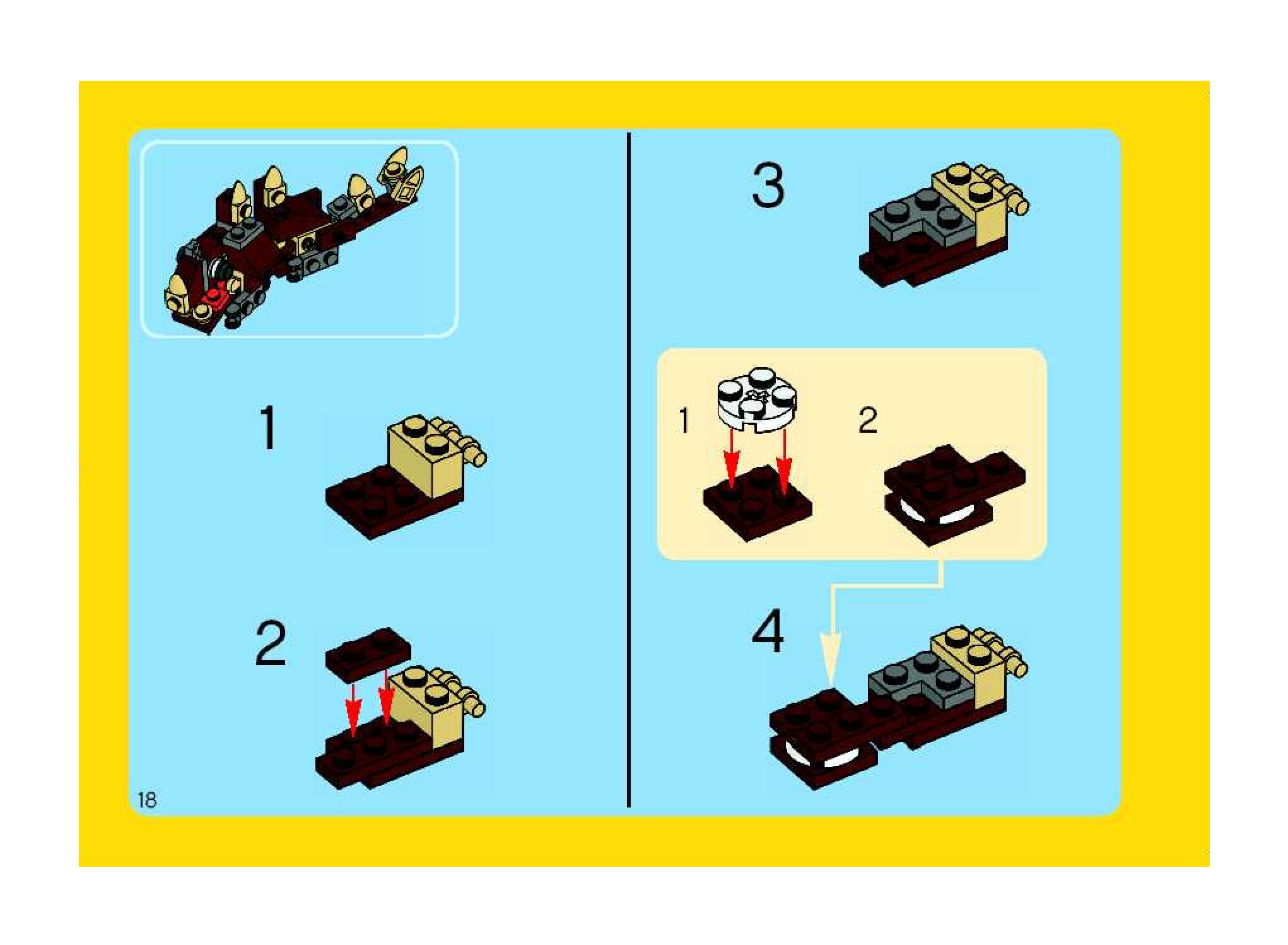 1

2

18

3

1

2

4