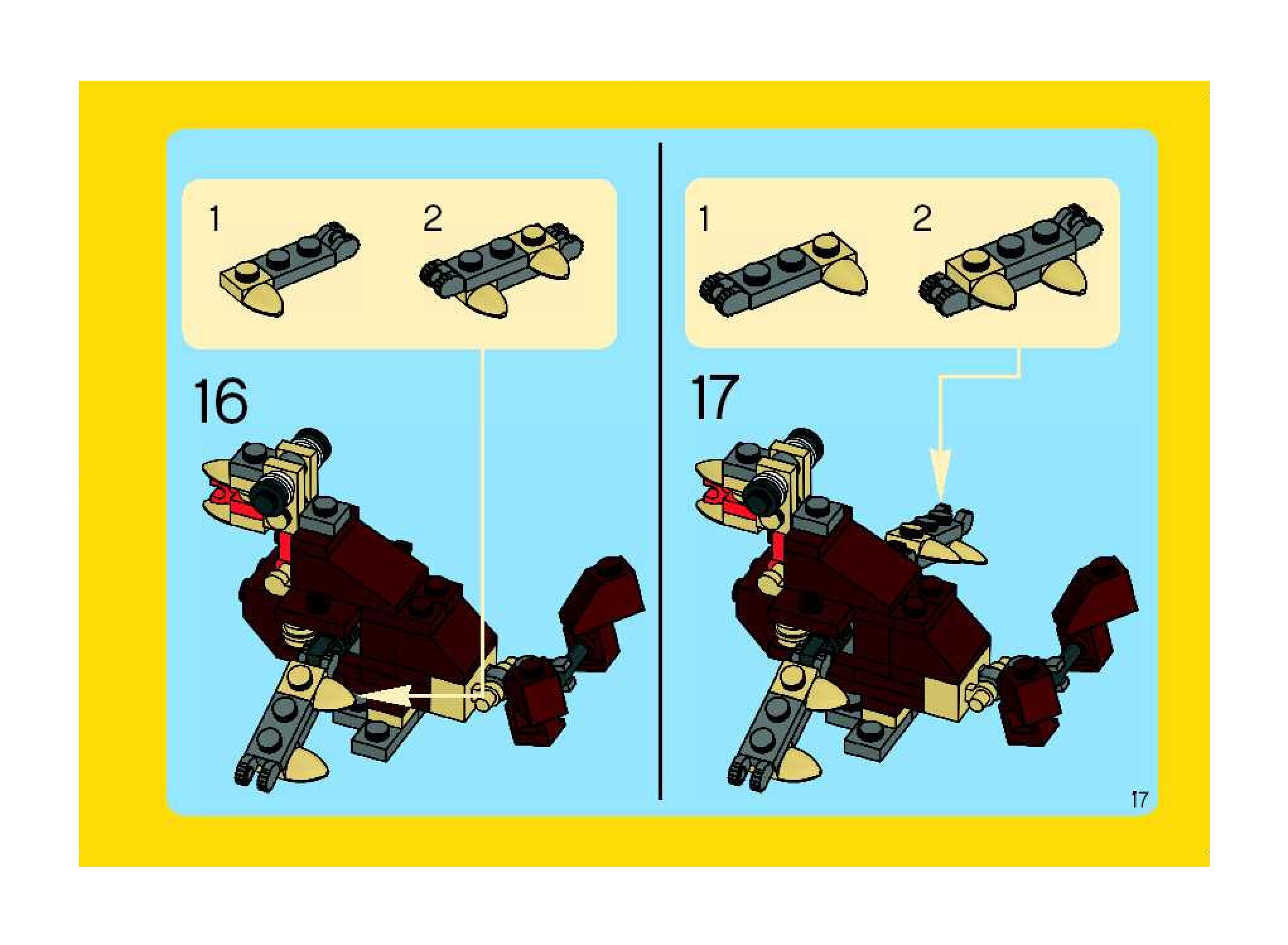 1

2

16

1

2

17

17