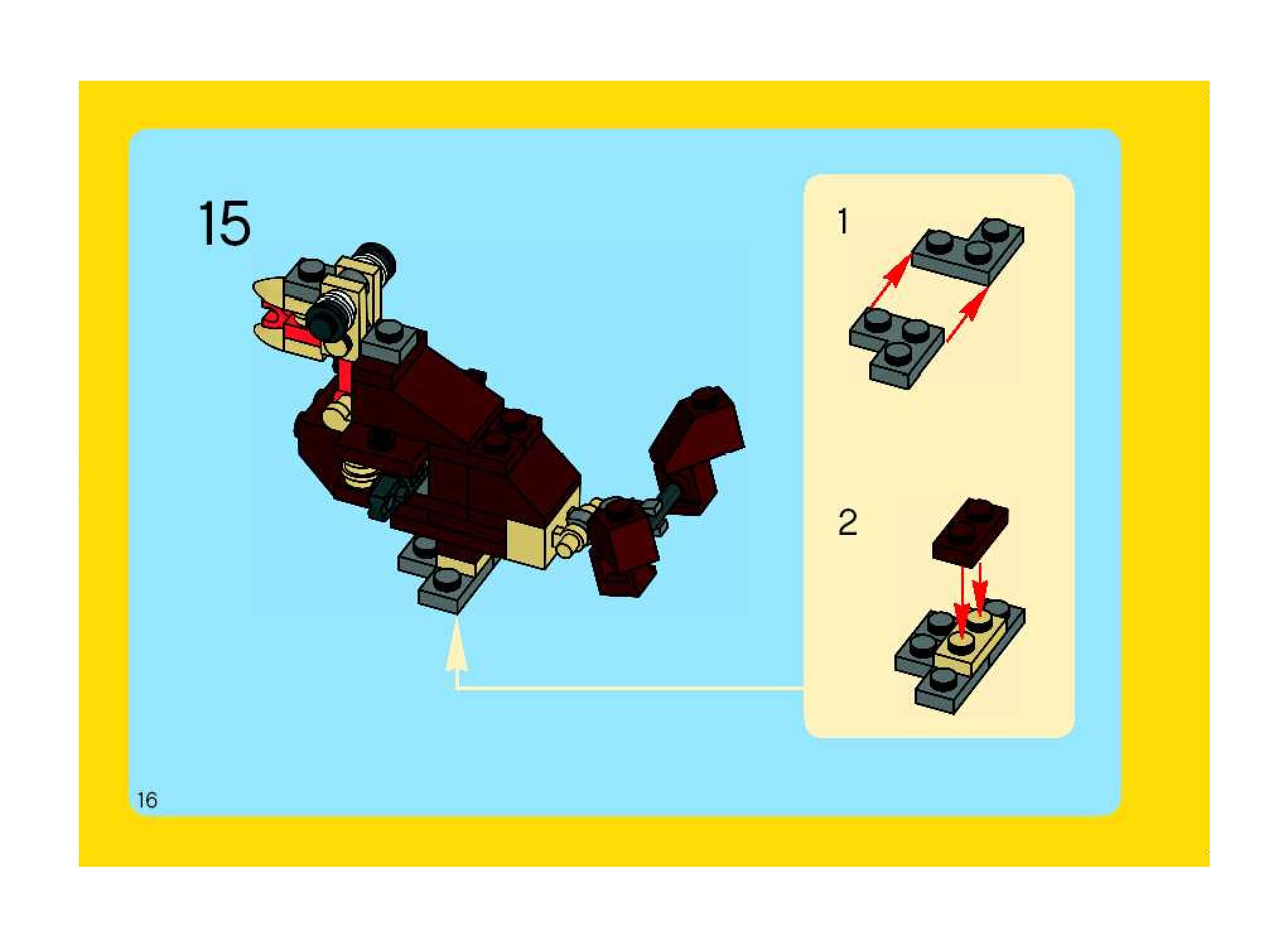 15

1

2

16