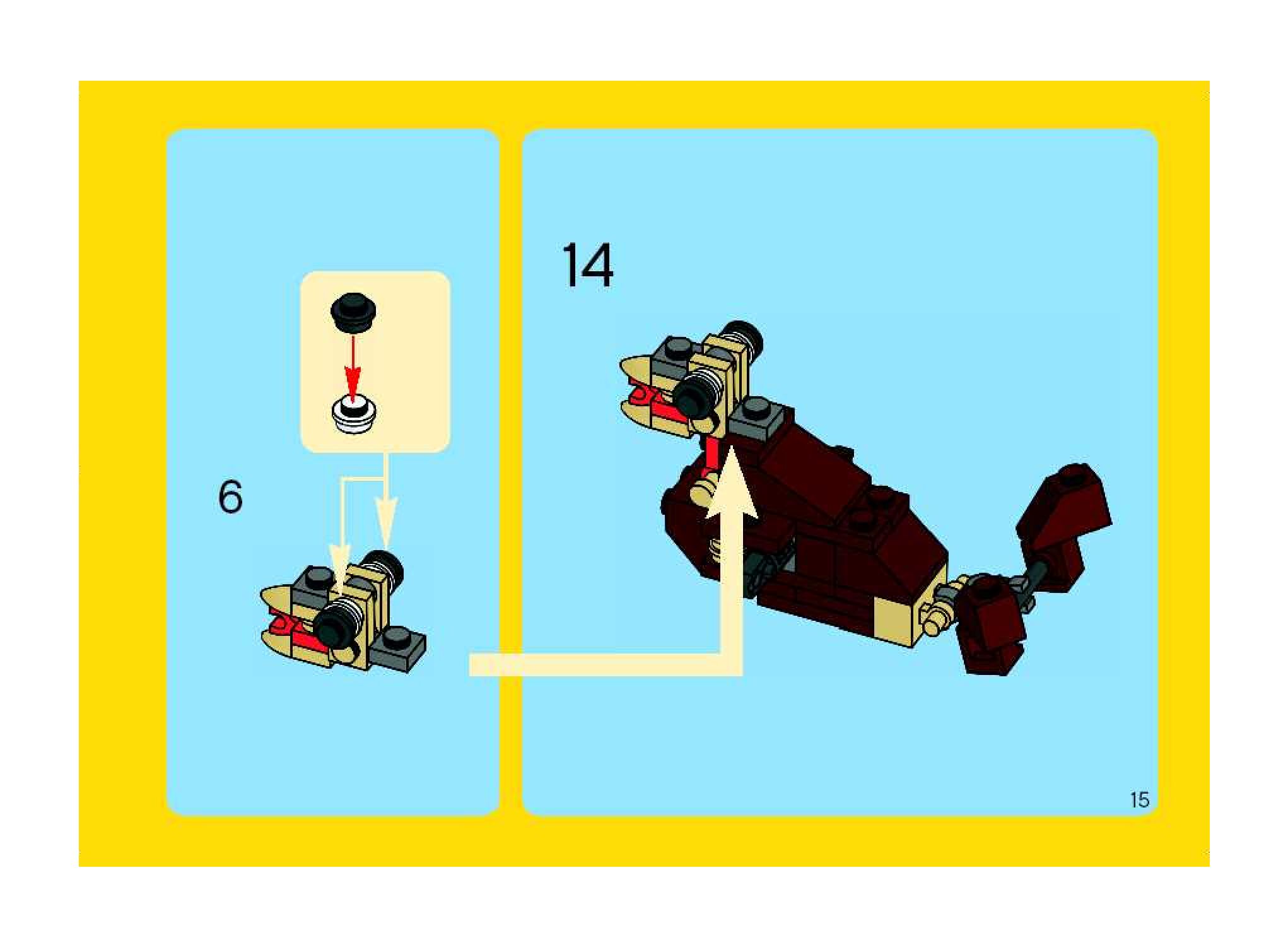 6

14

15