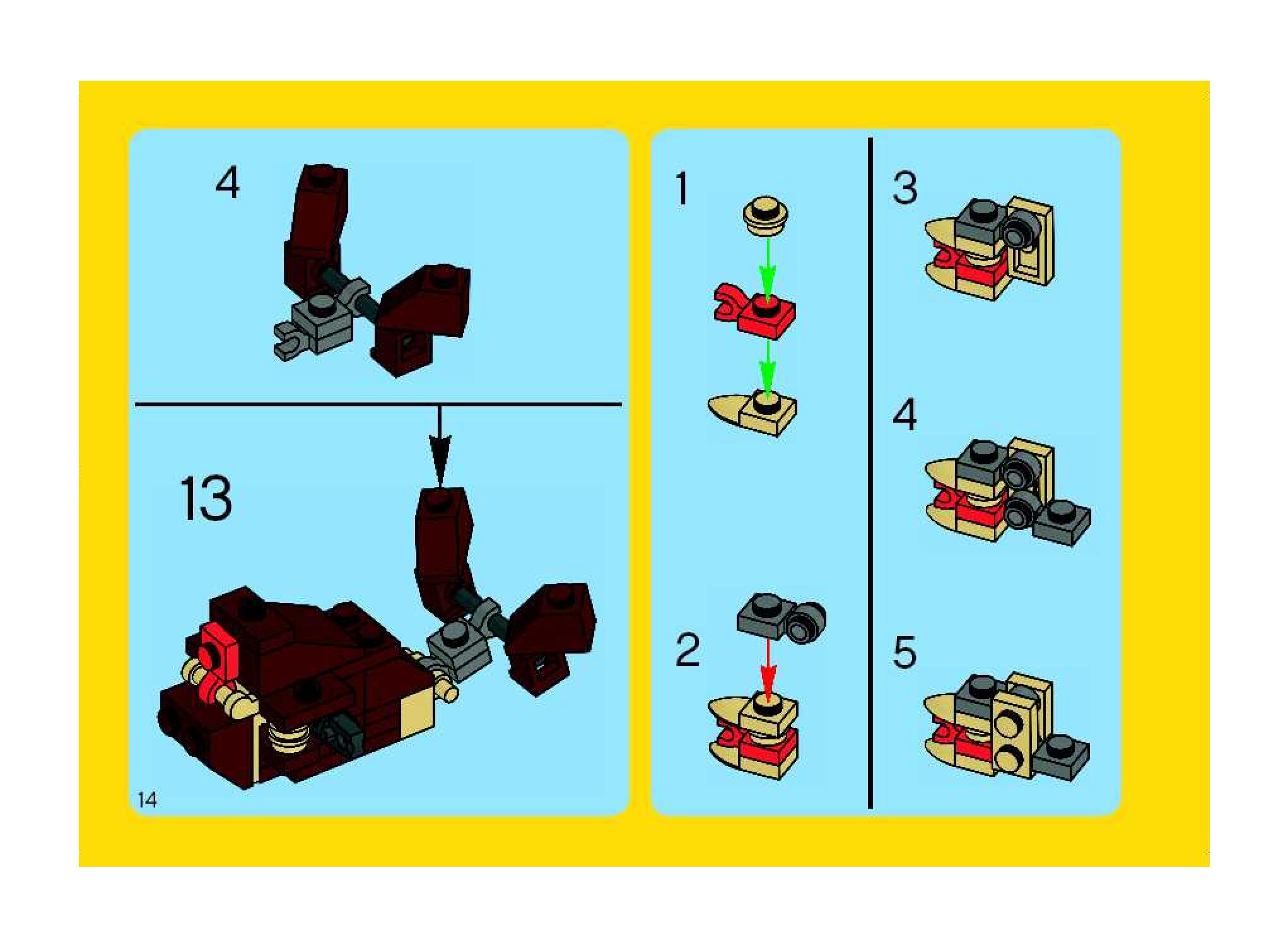 4

13

14

1

2

3

4

5