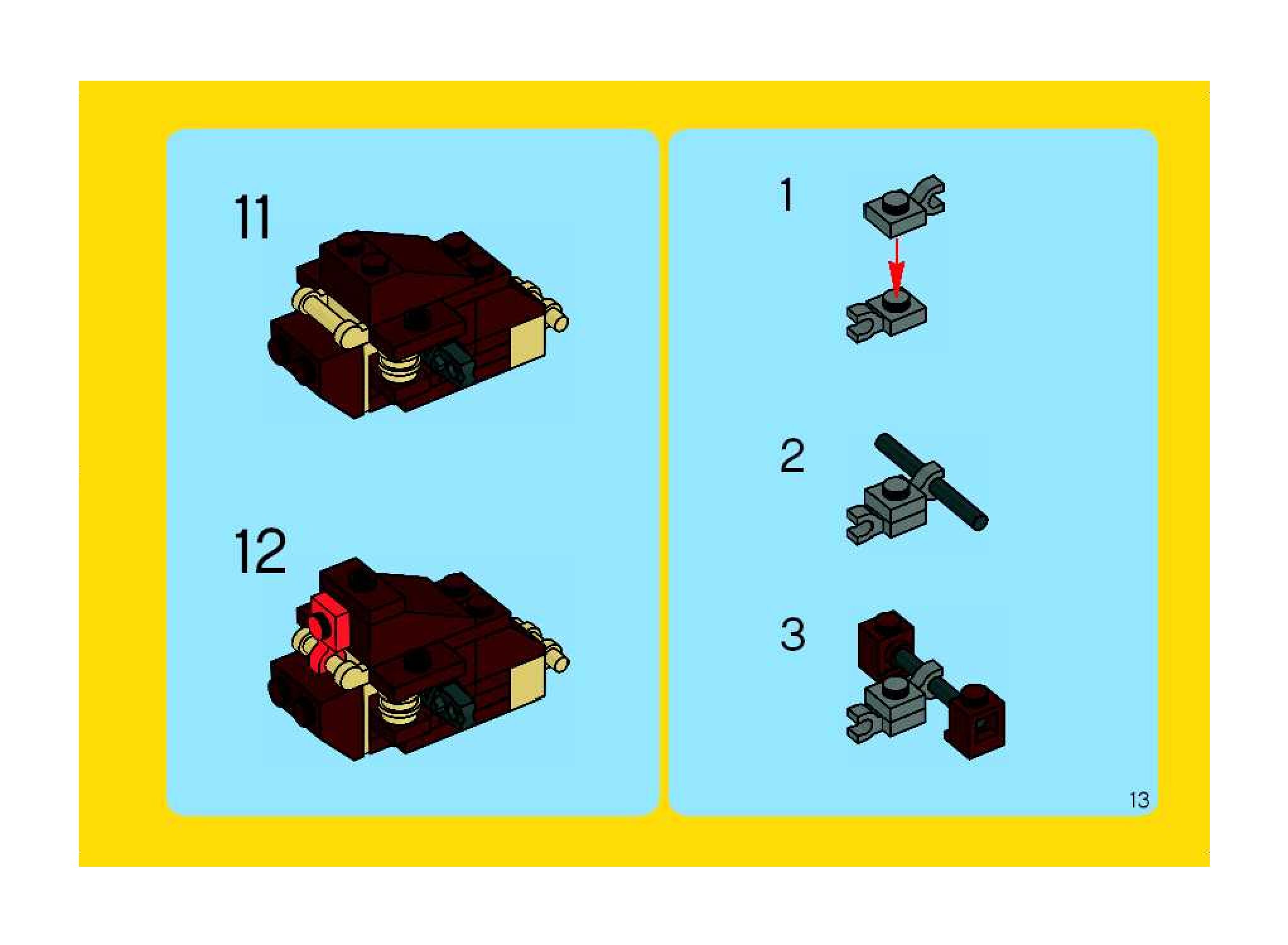 11

12

1

2

3

13