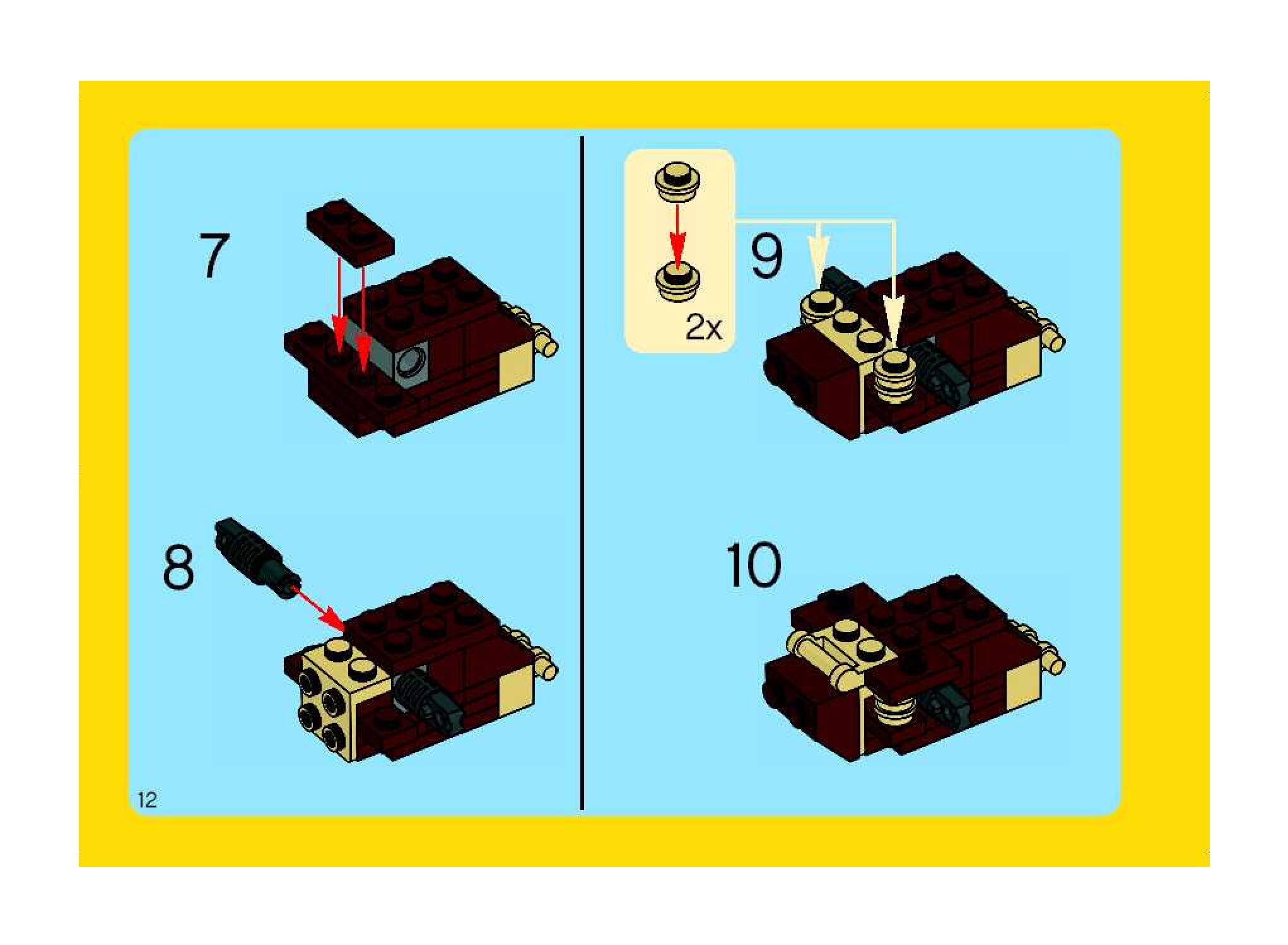 7

8

12

2x

9

10